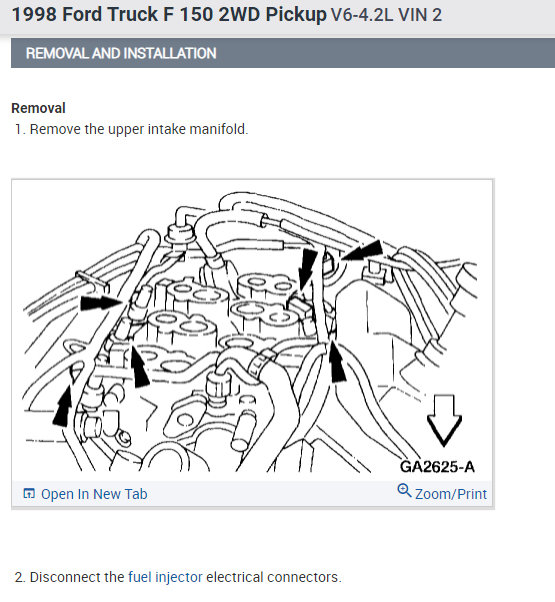 1998 Ford Truck F 150 2WD Pickup V6-4.2L VIN 2

REMOVAL AND INSTALLATION

Removal

1. Remove the upper intake manifold.

GA2625-A

Open In New Tab

Zoom/Print

2. Disconnect the fuel injector electrical connectors.