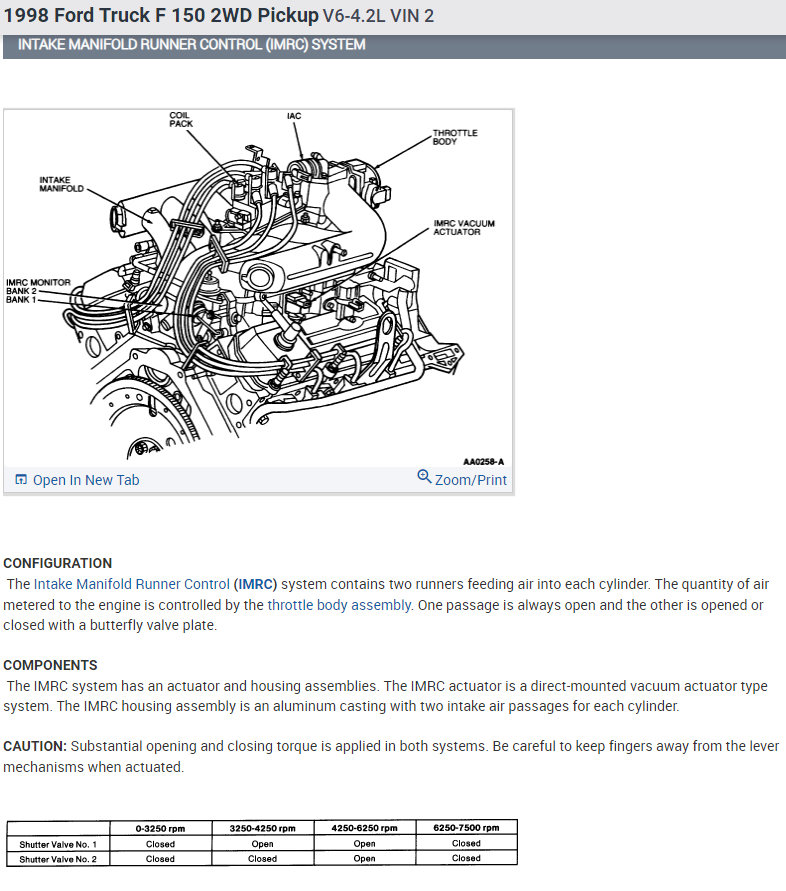 1998 Ford Truck F 150 2WD Pickup V6-4.2L VIN 2

INTAKE MANIFOLD RUNNER CONTROL (IMRC) SYSTEM

COIL PACK
IAC
THROTTLE BODY
INTAKE MANIFOLD
IMRC VACUUM ACTUATOR
IMRC MONITOR
BANK 2
BANK 1
AA0258-A

Open In New Tab
Zoom/Print

CONFIGURATION
The Intake Manifold Runner Control (IMRC) system contains two runners feeding air into each cylinder. The quantity of air metered to the engine is controlled by the throttle body assembly. One passage is always open and the other is opened or closed with a butterfly valve plate.

COMPONENTS
The IMRC system has an actuator and housing assemblies. The IMRC actuator is a direct-mounted vacuum actuator type system. The IMRC housing assembly is an aluminum casting with two intake air passages for each cylinder.

CAUTION: Substantial opening and closing torque is applied in both systems. Be careful to keep fingers away from the lever mechanisms when actuated.

| | 0-3250 rpm | 3250-4250 rpm | 4250-6250 rpm | 6250-7500 rpm |
|---|---|---|---|---|
| Shutter Valve No. 1 | Closed | Open | Open | Closed |
| Shutter Valve No. 2 | Closed | Closed | Open | Closed |