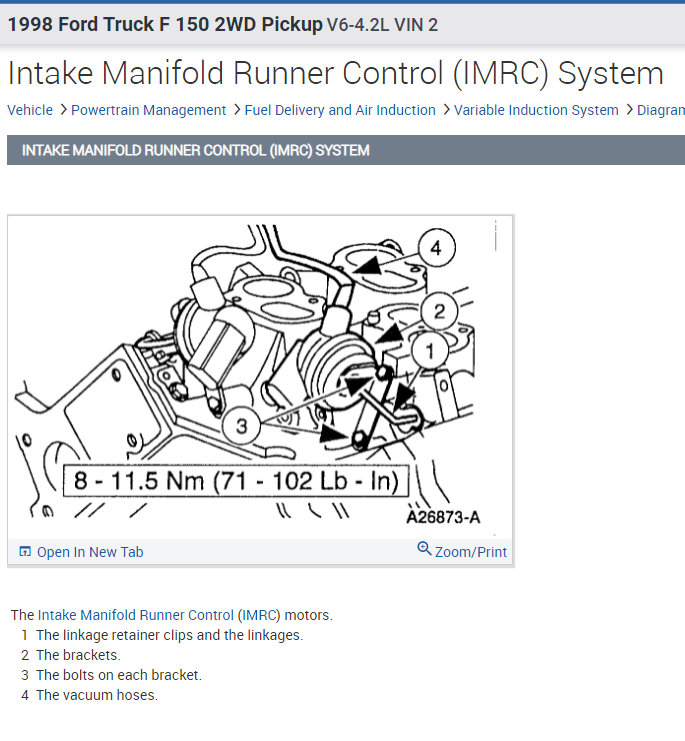 1998 Ford Truck F 150 2WD Pickup V6-4.2L VIN 2

Intake Manifold Runner Control (IMRC) System

Vehicle > Powertrain Management > Fuel Delivery and Air Induction > Variable Induction System > Diagran

INTAKE MANIFOLD RUNNER CONTROL (IMRC) SYSTEM

4
2
1
3
8 - 11.5 Nm (71 - 102 Lb - In)
A26873-A

Open In New Tab
Zoom/Print

The Intake Manifold Runner Control (IMRC) motors.
1 The linkage retainer clips and the linkages.
2 The brackets.
3 The bolts on each bracket.
4 The vacuum hoses.