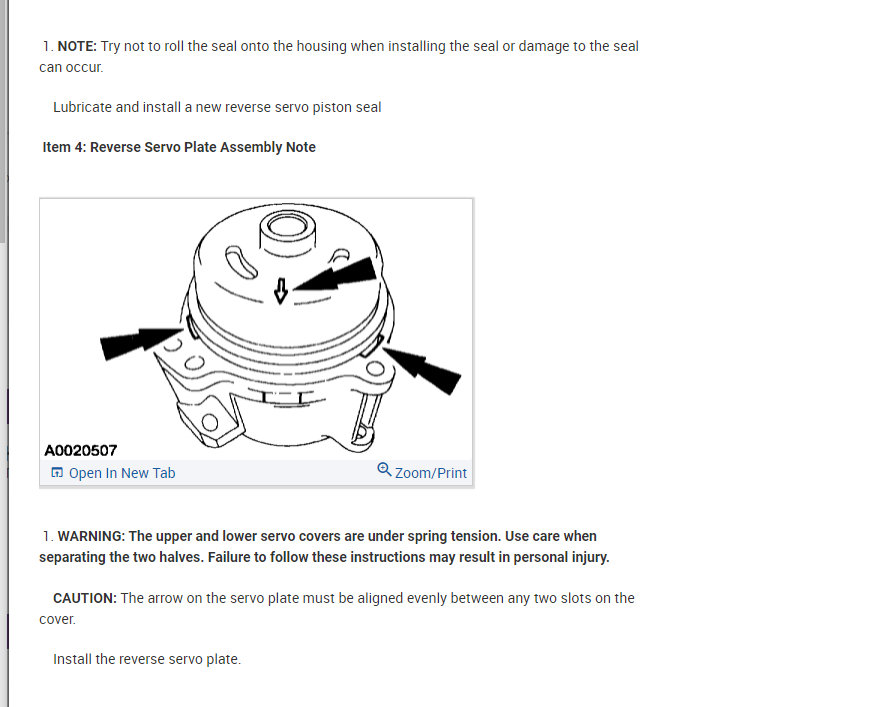 1. NOTE: Try not to roll the seal onto the housing when installing the seal or damage to the seal can occur.

Lubricate and install a new reverse servo piston seal

Item 4: Reverse Servo Plate Assembly Note

A0020507

Open In New Tab

Zoom/Print

1. WARNING: The upper and lower servo covers are under spring tension. Use care when separating the two halves. Failure to follow these instructions may result in personal injury.

CAUTION: The arrow on the servo plate must be aligned evenly between any two slots on the cover.

Install the reverse servo plate.