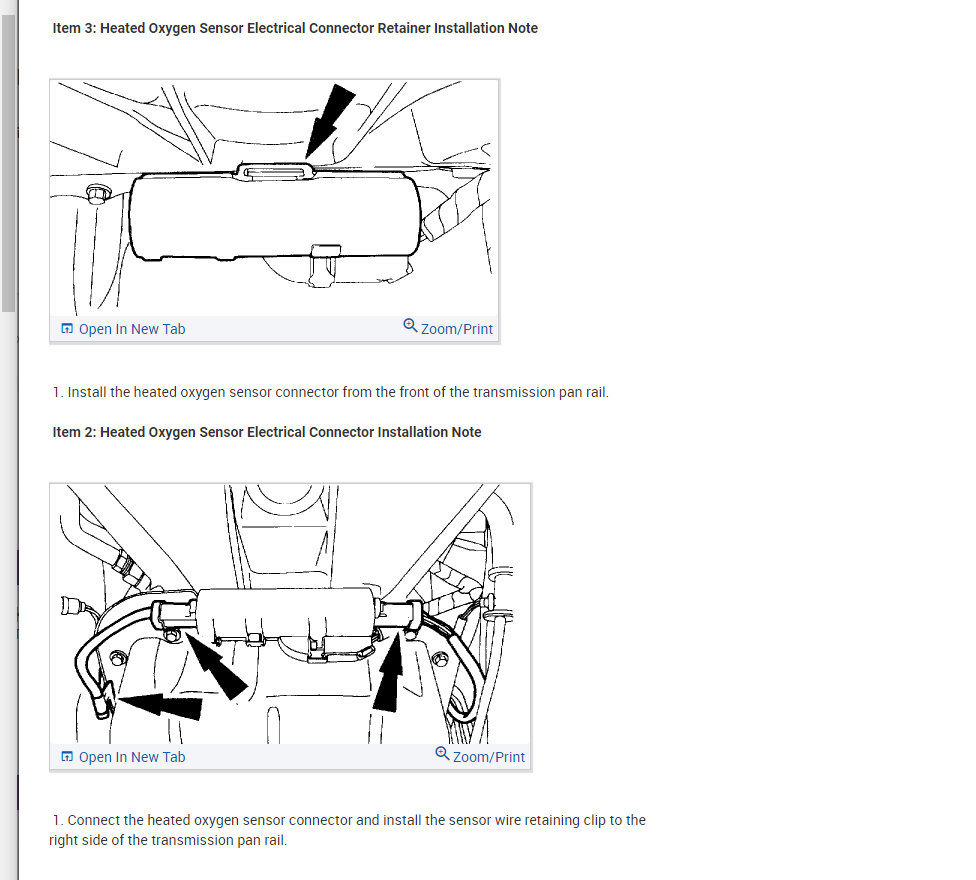 Item 3: Heated Oxygen Sensor Electrical Connector Retainer Installation Note

Open In New Tab
Zoom/Print

1. Install the heated oxygen sensor connector from the front of the transmission pan rail.

Item 2: Heated Oxygen Sensor Electrical Connector Installation Note

Open In New Tab
Zoom/Print

1. Connect the heated oxygen sensor connector and install the sensor wire retaining clip to the right side of the transmission pan rail.