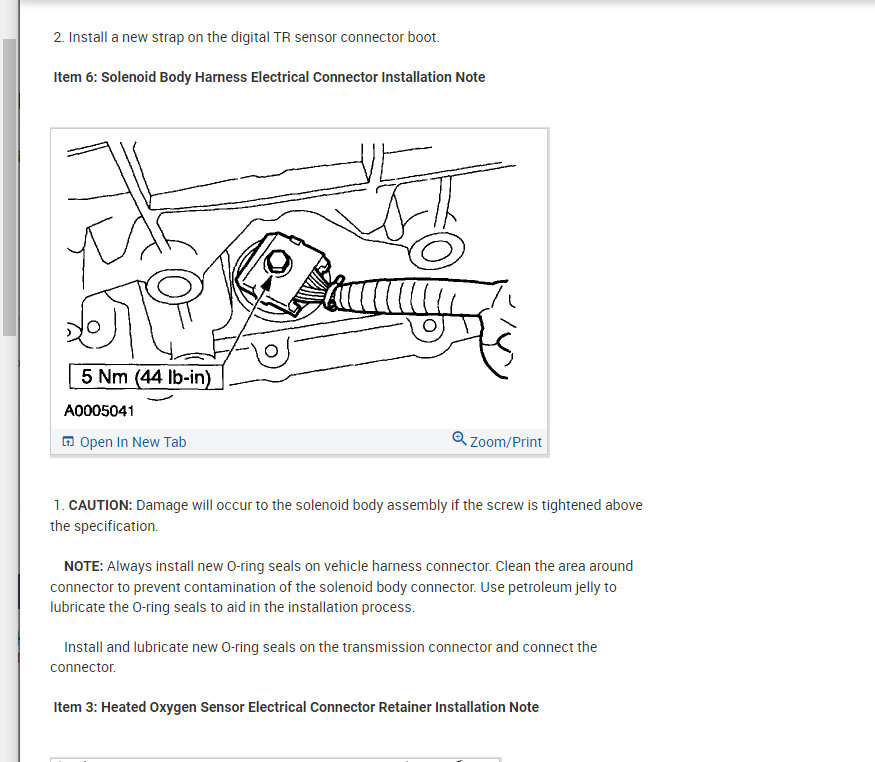 2. Install a new strap on the digital TR sensor connector boot.

Item 6: Solenoid Body Harness Electrical Connector Installation Note

5 Nm (44 lb-in)

A0005041

Open In New Tab

Zoom/Print

1. CAUTION: Damage will occur to the solenoid body assembly if the screw is tightened above the specification.

NOTE: Always install new O-ring seals on vehicle harness connector. Clean the area around connector to prevent contamination of the solenoid body connector. Use petroleum jelly to lubricate the O-ring seals to aid in the installation process.

Install and lubricate new O-ring seals on the transmission connector and connect the connector.

Item 3: Heated Oxygen Sensor Electrical Connector Retainer Installation Note