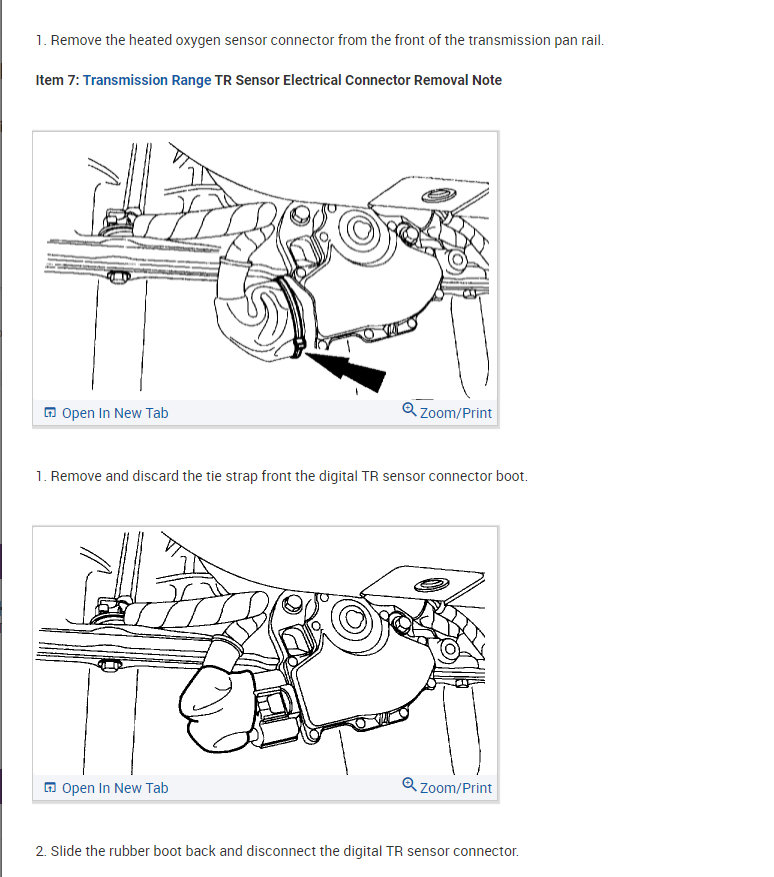 1. Remove the heated oxygen sensor connector from the front of the transmission pan rail.

Item 7: Transmission Range TR Sensor Electrical Connector Removal Note

Open In New Tab

Zoom/Print

1. Remove and discard the tie strap front the digital TR sensor connector boot.

Open In New Tab

Zoom/Print

2. Slide the rubber boot back and disconnect the digital TR sensor connector.