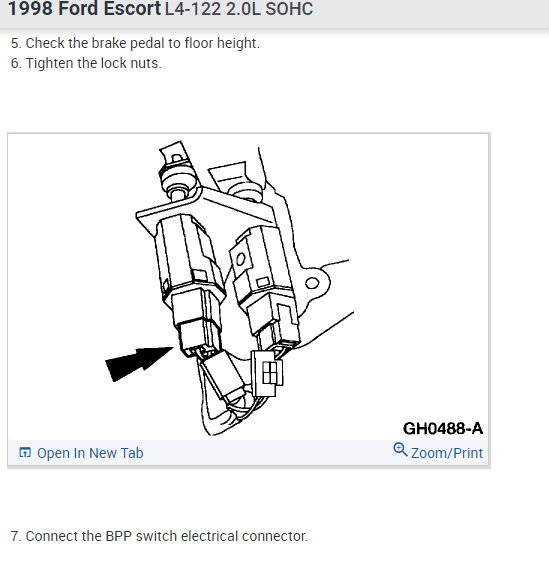 1998 Ford Escort L4-122 2.0L SOHC

5. Check the brake pedal to floor height.
6. Tighten the lock nuts.

GH0488-A

Open In New Tab

Zoom/Print

7. Connect the BPP switch electrical connector.