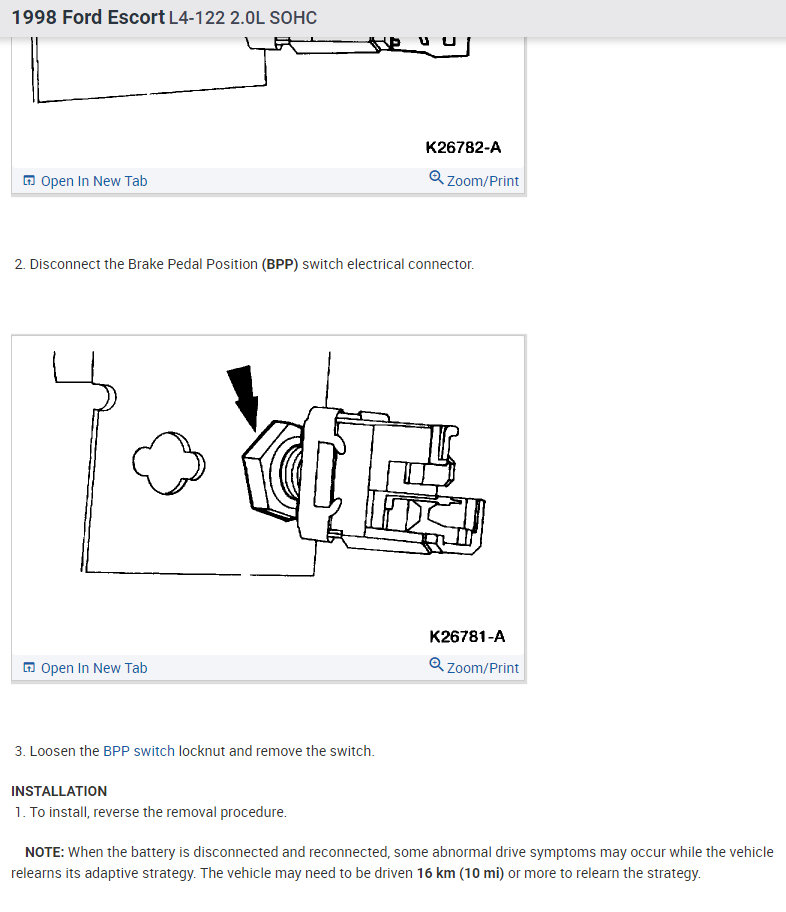 1998 Ford Escort L4-122 2.0L SOHC

K26782-A

Open In New Tab

Zoom/Print

2. Disconnect the Brake Pedal Position (BPP) switch electrical connector.

K26781-A

Open In New Tab

Zoom/Print

3. Loosen the BPP switch locknut and remove the switch.

INSTALLATION

1. To install, reverse the removal procedure.

NOTE: When the battery is disconnected and reconnected, some abnormal drive symptoms may occur while the vehicle relearns its adaptive strategy. The vehicle may need to be driven 16 km (10 mi) or more to relearn the strategy.