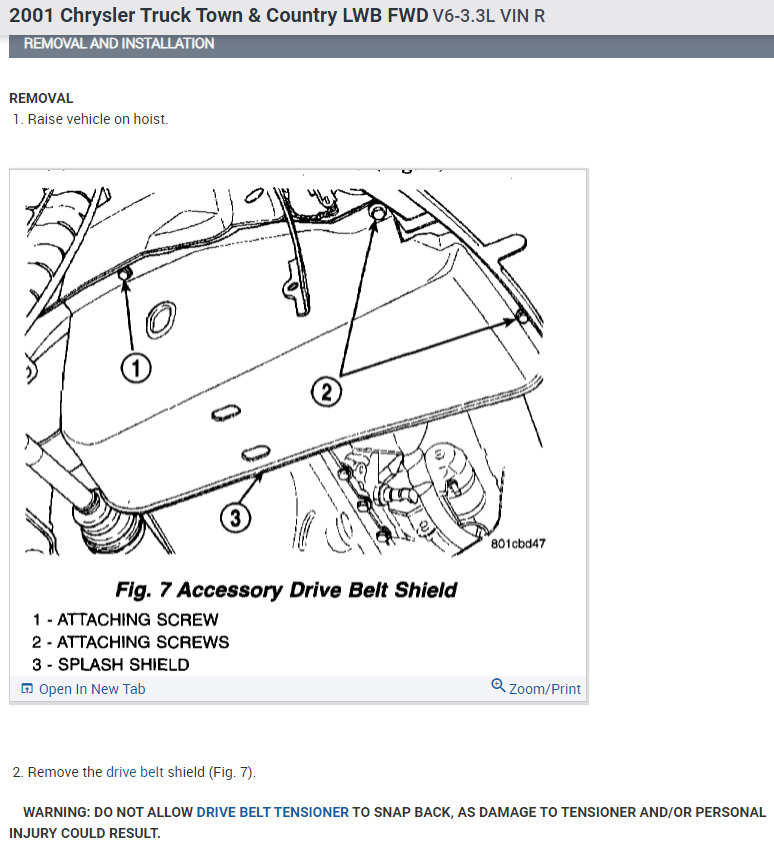 2001 Chrysler Truck Town & Country LWB FWD V6-3.3L VIN R

REMOVAL AND INSTALLATION

REMOVAL

1. Raise vehicle on hoist.

1

2

3

801cbd47

Fig. 7 Accessory Drive Belt Shield

1 - ATTACHING SCREW
2 - ATTACHING SCREWS
3 - SPLASH SHIELD

Open In New Tab

Zoom/Print

2. Remove the drive belt shield (Fig. 7).

WARNING: DO NOT ALLOW DRIVE BELT TENSIONER TO SNAP BACK, AS DAMAGE TO TENSIONER AND/OR PERSONAL INJURY COULD RESULT.