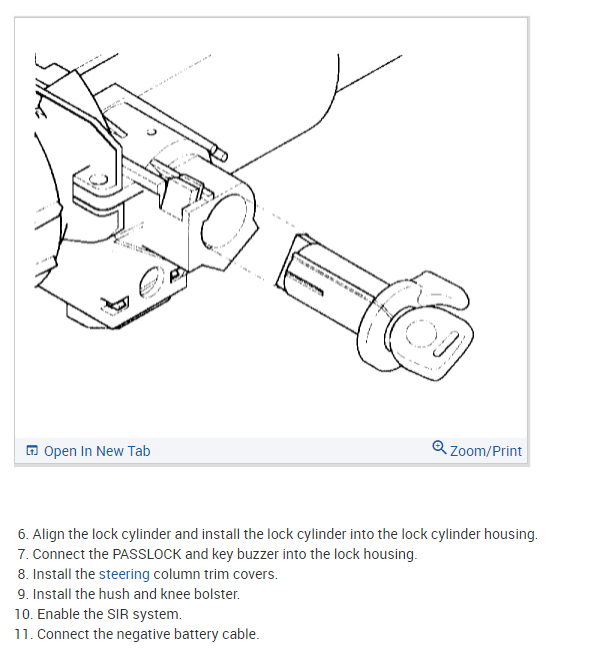 Open In New Tab

Zoom/Print

6. Align the lock cylinder and install the lock cylinder into the lock cylinder housing.
7. Connect the PASSLOCK and key buzzer into the lock housing.
8. Install the steering column trim covers.
9. Install the hush and knee bolster.
10. Enable the SIR system.
11. Connect the negative battery cable.