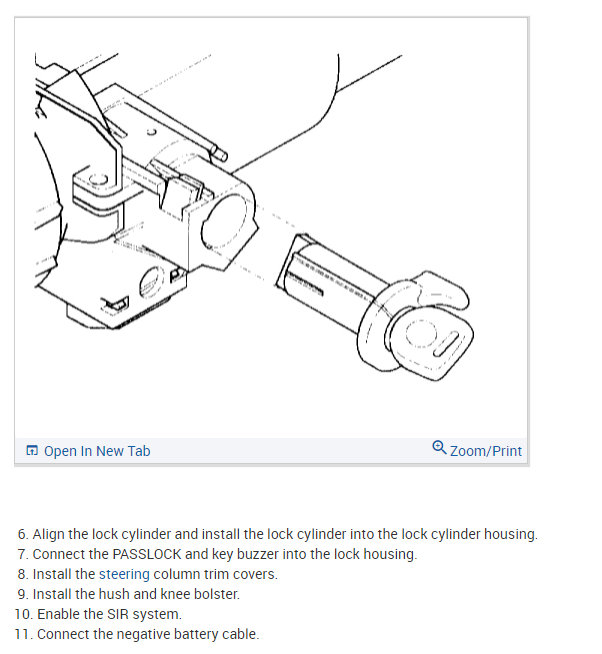 Open In New Tab
Zoom/Print

6. Align the lock cylinder and install the lock cylinder into the lock cylinder housing.
7. Connect the PASSLOCK and key buzzer into the lock housing.
8. Install the steering column trim covers.
9. Install the hush and knee bolster.
10. Enable the SIR system.
11. Connect the negative battery cable.