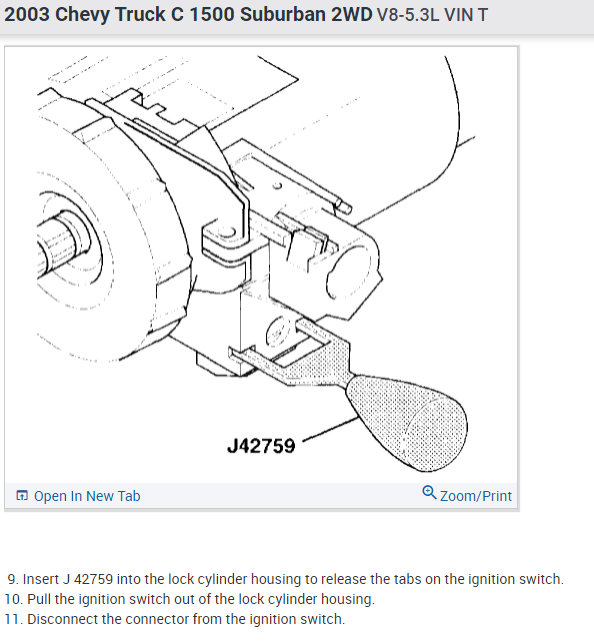 2003 Chevy Truck C 1500 Suburban 2WD V8-5.3L VIN T

J42759

Open In New Tab

Zoom/Print

9. Insert J 42759 into the lock cylinder housing to release the tabs on the ignition switch.
10. Pull the ignition switch out of the lock cylinder housing.
11. Disconnect the connector from the ignition switch.