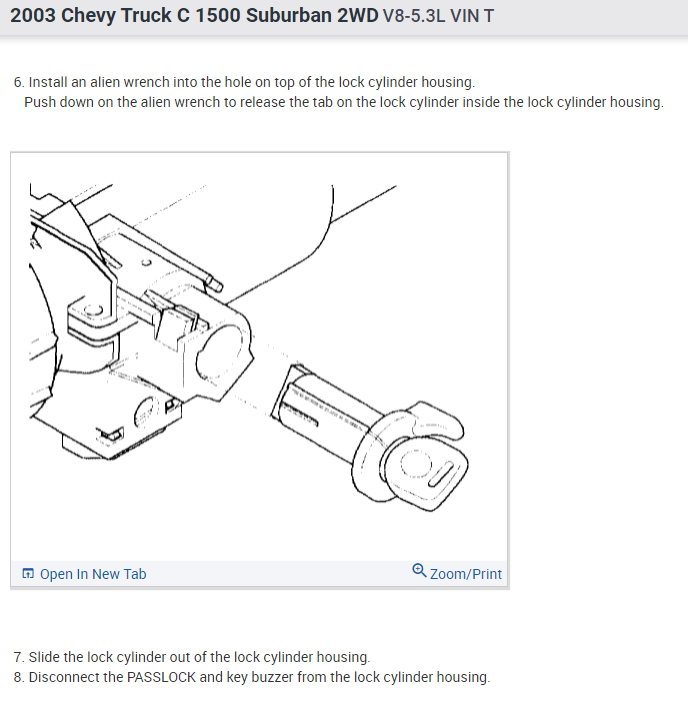 2003 Chevy Truck C 1500 Suburban 2WD V8-5.3L VIN T

6. Install an alien wrench into the hole on top of the lock cylinder housing.
Push down on the alien wrench to release the tab on the lock cylinder inside the lock cylinder housing.

Open In New Tab
Zoom/Print

7. Slide the lock cylinder out of the lock cylinder housing.
8. Disconnect the PASSLOCK and key buzzer from the lock cylinder housing.