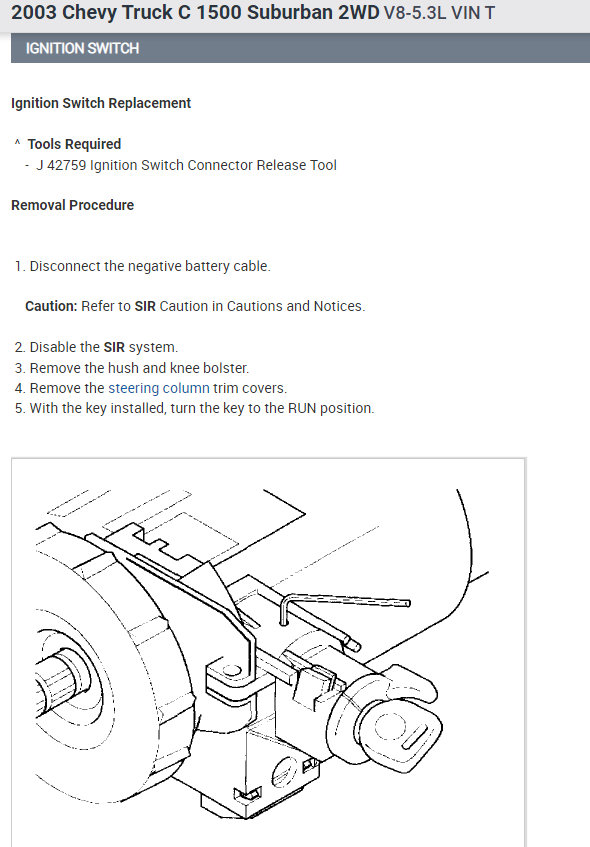 2003 Chevy Truck C 1500 Suburban 2WD V8-5.3L VIN T

IGNITION SWITCH

Ignition Switch Replacement

^ Tools Required
- J 42759 Ignition Switch Connector Release Tool

Removal Procedure

1. Disconnect the negative battery cable.

Caution: Refer to SIR Caution in Cautions and Notices.

2. Disable the SIR system.
3. Remove the hush and knee bolster.
4. Remove the steering column trim covers.
5. With the key installed, turn the key to the RUN position.