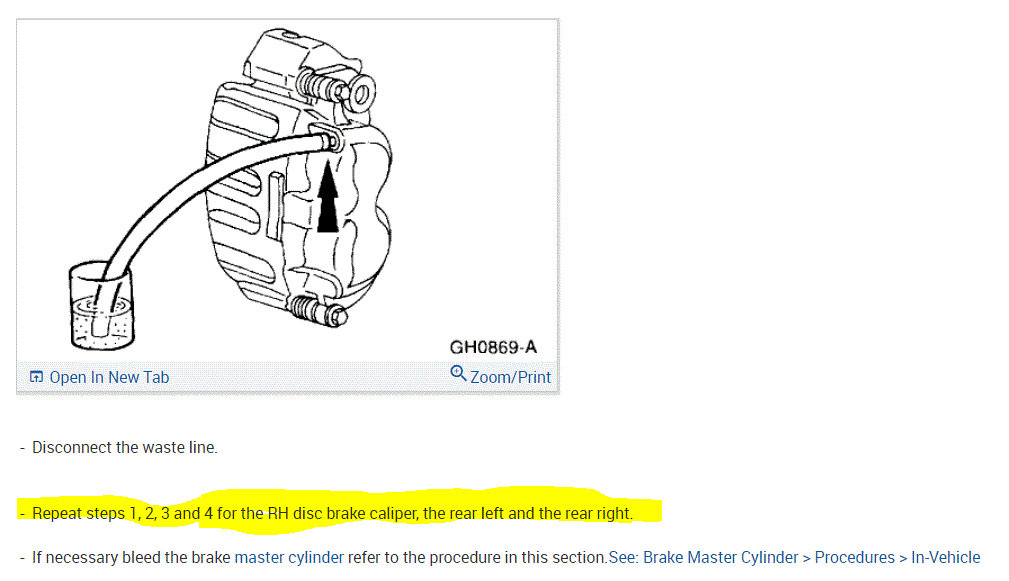 GH0869-A

Open In New Tab

Zoom/Print

- Disconnect the waste line.

- Repeat steps 1, 2, 3 and 4 for the RH disc brake caliper, the rear left and the rear right.

- If necessary bleed the brake master cylinder refer to the procedure in this section.See: Brake Master Cylinder > Procedures > In-Vehicle