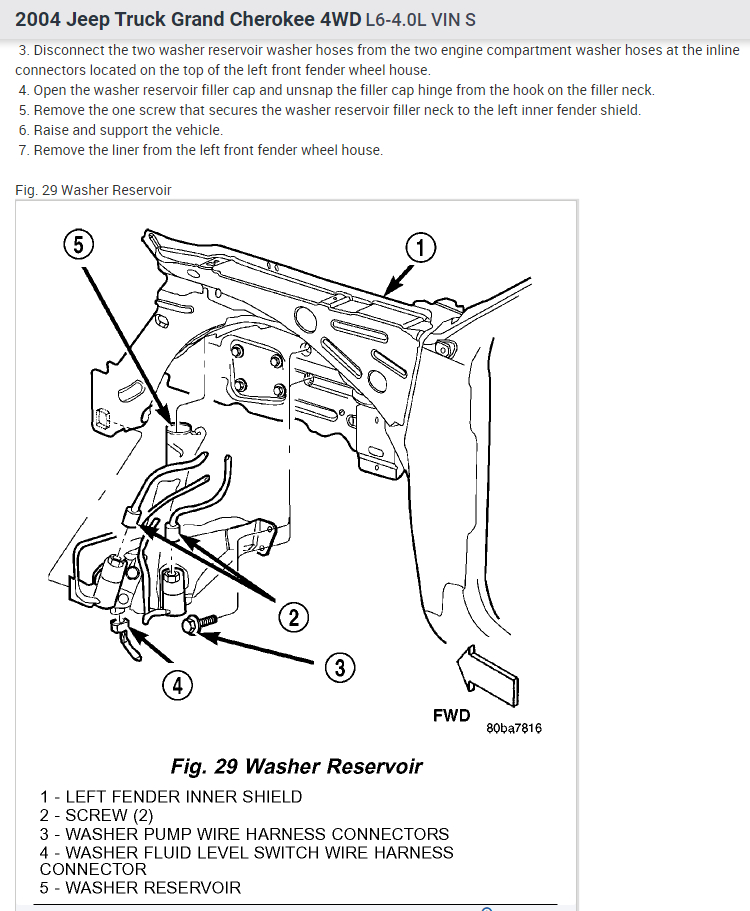 2004 Jeep Truck Grand Cherokee 4WD L6-4.0L VIN S

3. Disconnect the two washer reservoir washer hoses from the two engine compartment washer hoses at the inline connectors located on the top of the left front fender wheel house.
4. Open the washer reservoir filler cap and unsnap the filler cap hinge from the hook on the filler neck.
5. Remove the one screw that secures the washer reservoir filler neck to the left inner fender shield.
6. Raise and support the vehicle.
7. Remove the liner from the left front fender wheel house.

Fig. 29 Washer Reservoir

5
1
2
3
4
FWD
80ba7816

Fig. 29 Washer Reservoir

1 - LEFT FENDER INNER SHIELD
2 - SCREW (2)
3 - WASHER PUMP WIRE HARNESS CONNECTORS
4 - WASHER FLUID LEVEL SWITCH WIRE HARNESS CONNECTOR
5 - WASHER RESERVOIR