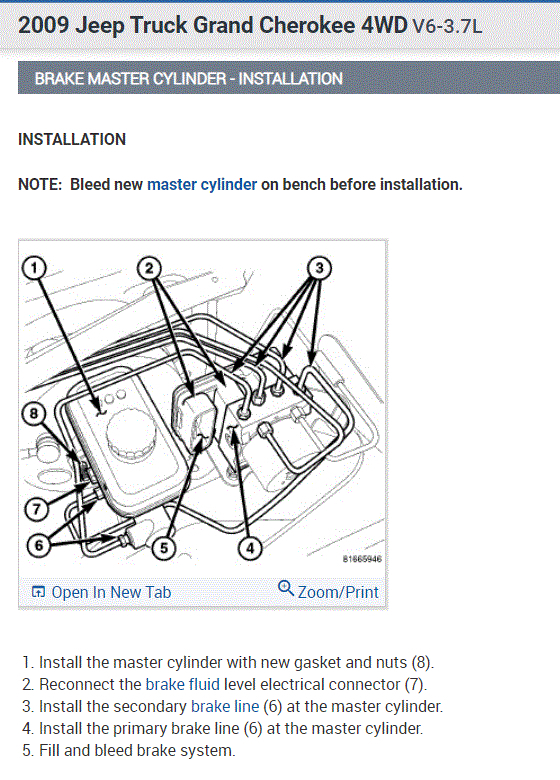 2009 Jeep Truck Grand Cherokee 4WD V6-3.7L

BRAKE MASTER CYLINDER - INSTALLATION

INSTALLATION

NOTE: Bleed new master cylinder on bench before installation.

1
2
3
8
7
6
5
4
81665946

Open In New Tab
Zoom/Print

1. Install the master cylinder with new gasket and nuts (8).
2. Reconnect the brake fluid level electrical connector (7).
3. Install the secondary brake line (6) at the master cylinder.
4. Install the primary brake line (6) at the master cylinder.
5. Fill and bleed brake system.