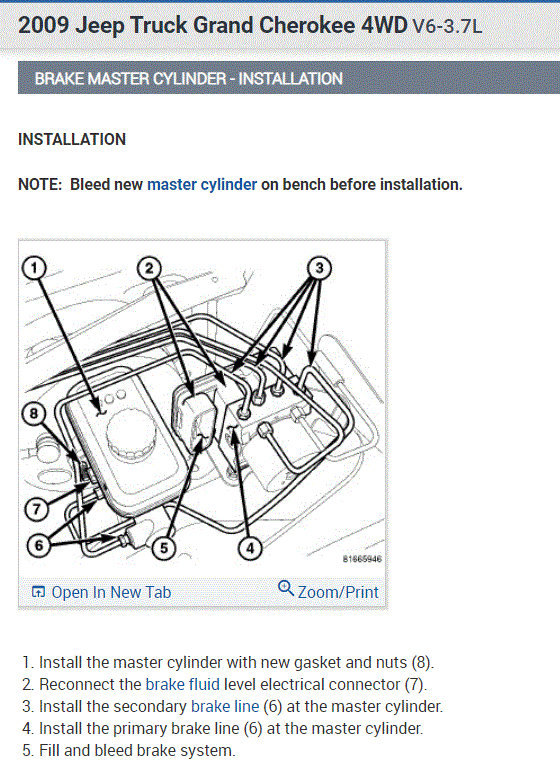 2009 Jeep Truck Grand Cherokee 4WD V6-3.7L

BRAKE MASTER CYLINDER - INSTALLATION

INSTALLATION

NOTE: Bleed new master cylinder on bench before installation.

1
2
3
8
7
6
5
4
81665946

Open In New Tab
Zoom/Print

1. Install the master cylinder with new gasket and nuts (8).
2. Reconnect the brake fluid level electrical connector (7).
3. Install the secondary brake line (6) at the master cylinder.
4. Install the primary brake line (6) at the master cylinder.
5. Fill and bleed brake system.