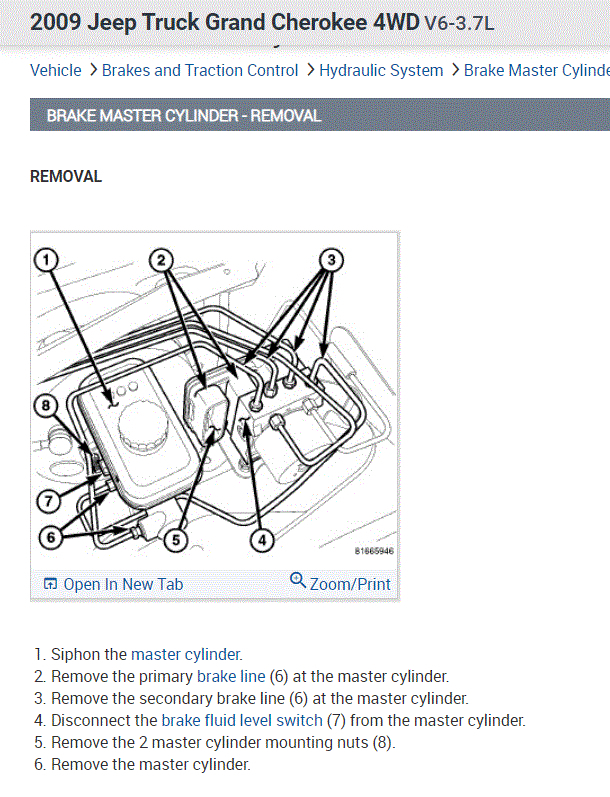 2009 Jeep Truck Grand Cherokee 4WD V6-3.7L

Vehicle > Brakes and Traction Control > Hydraulic System > Brake Master Cylinde

BRAKE MASTER CYLINDER - REMOVAL

REMOVAL

1
2
3
8
7
6
5
4
81665946

Open In New Tab
Zoom/Print

1. Siphon the master cylinder.
2. Remove the primary brake line (6) at the master cylinder.
3. Remove the secondary brake line (6) at the master cylinder.
4. Disconnect the brake fluid level switch (7) from the master cylinder.
5. Remove the 2 master cylinder mounting nuts (8).
6. Remove the master cylinder.