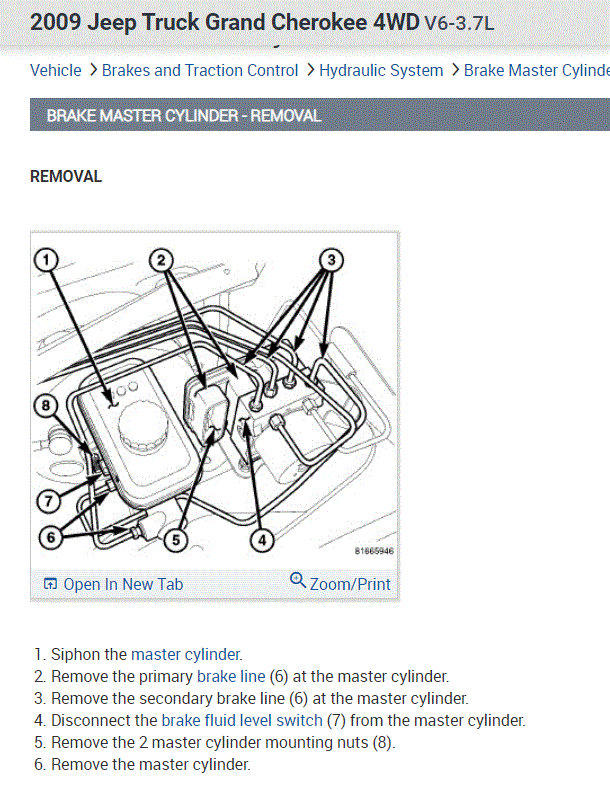 2009 Jeep Truck Grand Cherokee 4WD V6-3.7L

Vehicle > Brakes and Traction Control > Hydraulic System > Brake Master Cylinde

BRAKE MASTER CYLINDER - REMOVAL

REMOVAL

1
2
3
8
7
6
5
4
81665946

Open In New Tab
Zoom/Print

1. Siphon the master cylinder.
2. Remove the primary brake line (6) at the master cylinder.
3. Remove the secondary brake line (6) at the master cylinder.
4. Disconnect the brake fluid level switch (7) from the master cylinder.
5. Remove the 2 master cylinder mounting nuts (8).
6. Remove the master cylinder.