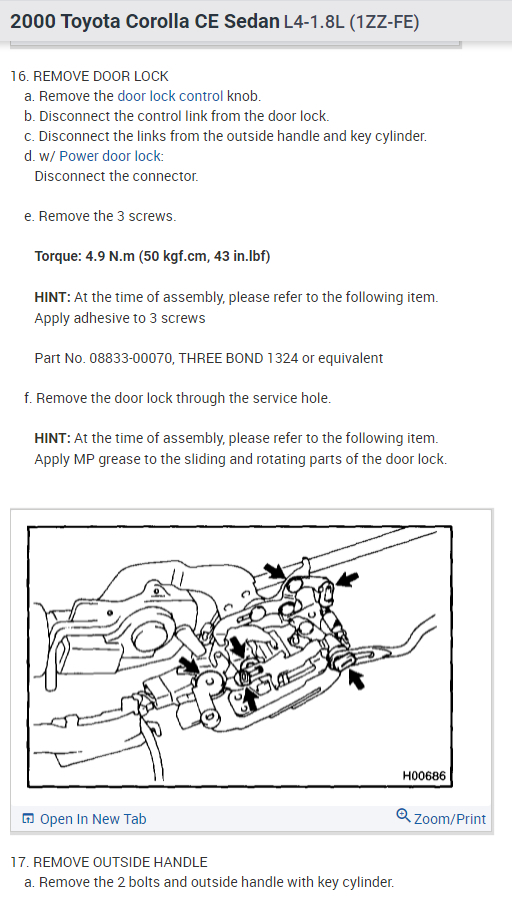 2000 Toyota Corolla CE Sedan L4-1.8L (1ZZ-FE)

16. REMOVE DOOR LOCK
a. Remove the door lock control knob.
b. Disconnect the control link from the door lock.
c. Disconnect the links from the outside handle and key cylinder.
d. w/ Power door lock:
Disconnect the connector.

e. Remove the 3 screws.

Torque: 4.9 N.m (50 kgf.cm, 43 in.lbf)

HINT: At the time of assembly, please refer to the following item.
Apply adhesive to 3 screws

Part No. 08833-00070, THREE BOND 1324 or equivalent

f. Remove the door lock through the service hole.

HINT: At the time of assembly, please refer to the following item.
Apply MP grease to the sliding and rotating parts of the door lock.

H00686

Open In New Tab

Zoom/Print

17. REMOVE OUTSIDE HANDLE
a. Remove the 2 bolts and outside handle with key cylinder.