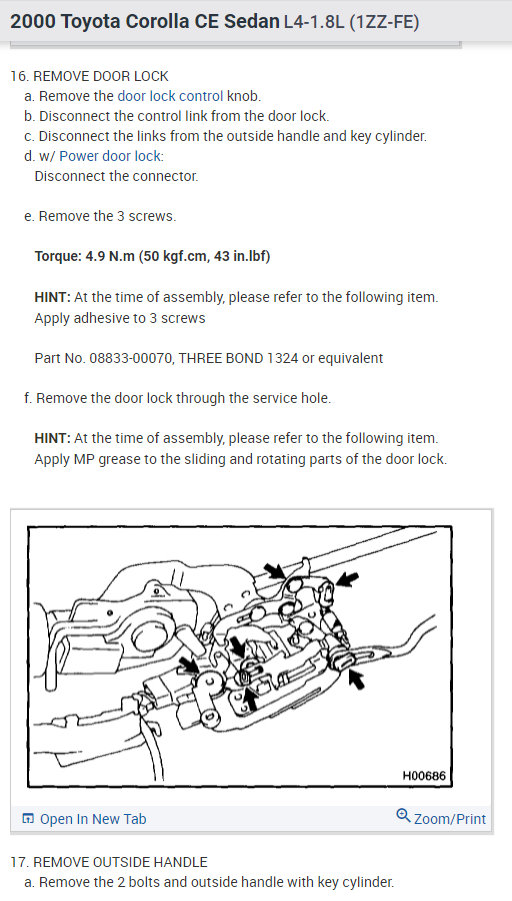 2000 Toyota Corolla CE Sedan L4-1.8L (1ZZ-FE)

16. REMOVE DOOR LOCK
a. Remove the door lock control knob.
b. Disconnect the control link from the door lock.
c. Disconnect the links from the outside handle and key cylinder.
d. w/ Power door lock:
Disconnect the connector.

e. Remove the 3 screws.

Torque: 4.9 N.m (50 kgf.cm, 43 in.lbf)

HINT: At the time of assembly, please refer to the following item.
Apply adhesive to 3 screws

Part No. 08833-00070, THREE BOND 1324 or equivalent

f. Remove the door lock through the service hole.

HINT: At the time of assembly, please refer to the following item.
Apply MP grease to the sliding and rotating parts of the door lock.

H00686

Open In New Tab

Zoom/Print

17. REMOVE OUTSIDE HANDLE
a. Remove the 2 bolts and outside handle with key cylinder.