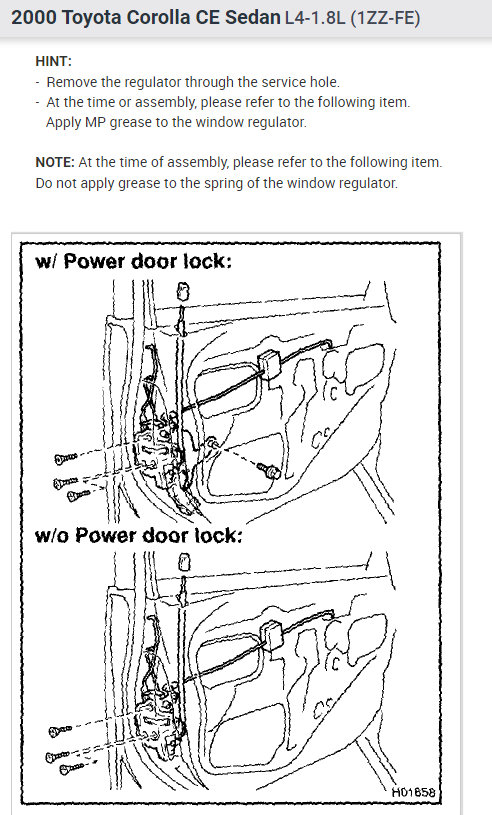 2000 Toyota Corolla CE Sedan L4-1.8L (1ZZ-FE)

HINT:
- Remove the regulator through the service hole.
- At the time or assembly, please refer to the following item. Apply MP grease to the window regulator.

NOTE: At the time of assembly, please refer to the following item. Do not apply grease to the spring of the window regulator.

w/ Power door lock:

w/o Power door lock:

H01858