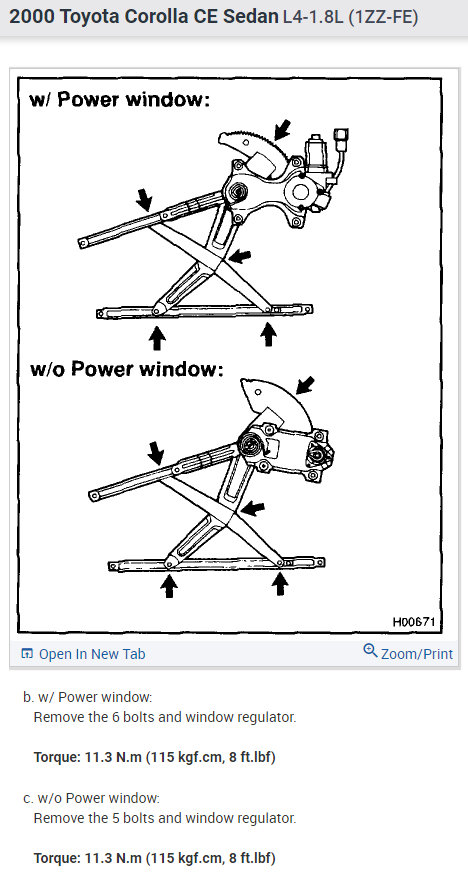 2000 Toyota Corolla CE Sedan L4-1.8L (1ZZ-FE)

w/ Power window:

w/o Power window:

H00671

Open In New Tab

Zoom/Print

b. w/ Power window:
Remove the 6 bolts and window regulator.

Torque: 11.3 N.m (115 kgf.cm, 8 ft.lbf)

c. w/o Power window:
Remove the 5 bolts and window regulator.

Torque: 11.3 N.m (115 kgf.cm, 8 ft.lbf)