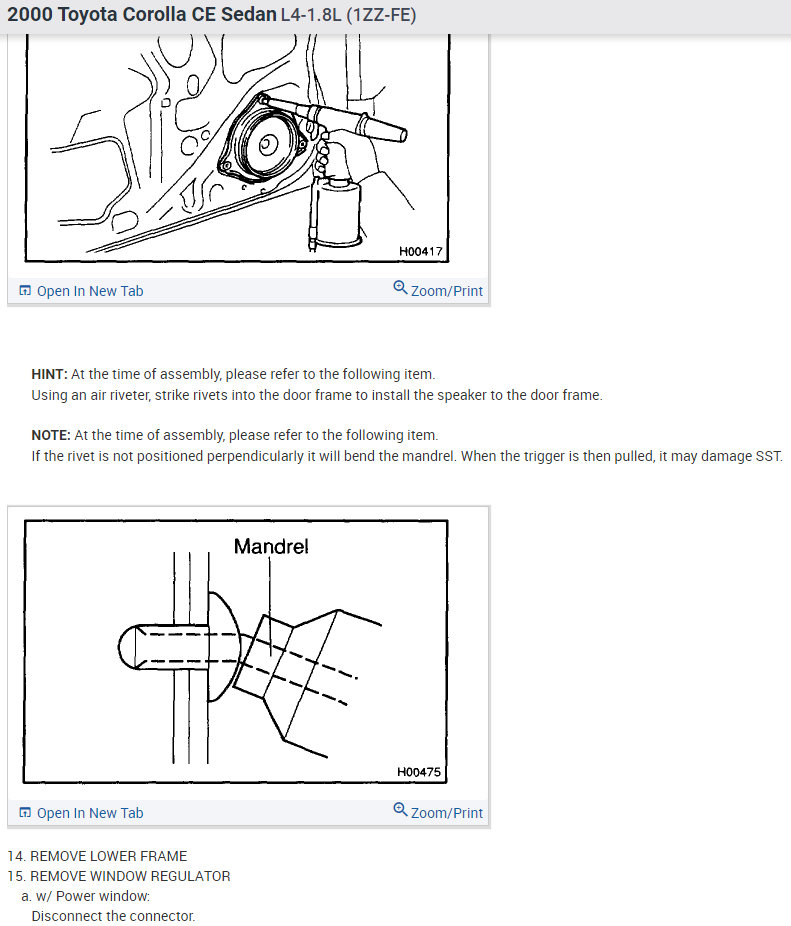 2000 Toyota Corolla CE Sedan L4-1.8L (1ZZ-FE)

H00417

Open In New Tab Zoom/Print

HINT: At the time of assembly, please refer to the following item.
Using an air riveter, strike rivets into the door frame to install the speaker to the door frame.

NOTE: At the time of assembly, please refer to the following item.
If the rivet is not positioned perpendicularly it will bend the mandrel. When the trigger is then pulled, it may damage SST.

Mandrel

H00475

Open In New Tab Zoom/Print

14. REMOVE LOWER FRAME
15. REMOVE WINDOW REGULATOR
a. w/ Power window:
Disconnect the connector.