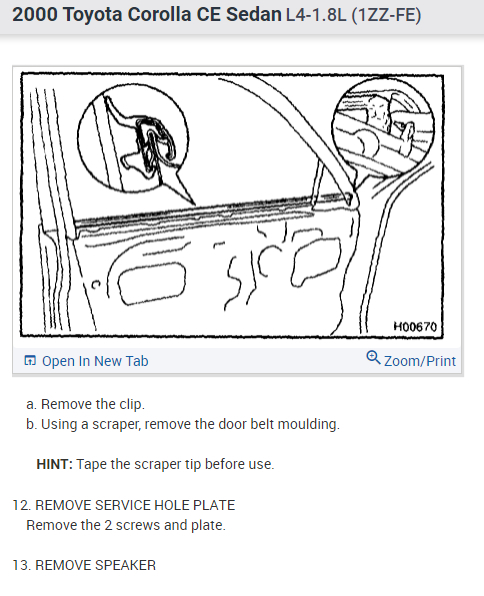 2000 Toyota Corolla CE Sedan L4-1.8L (1ZZ-FE)

H00670

Open In New Tab

Zoom/Print

a. Remove the clip.
b. Using a scraper, remove the door belt moulding.

HINT: Tape the scraper tip before use.

12. REMOVE SERVICE HOLE PLATE
Remove the 2 screws and plate.

13. REMOVE SPEAKER