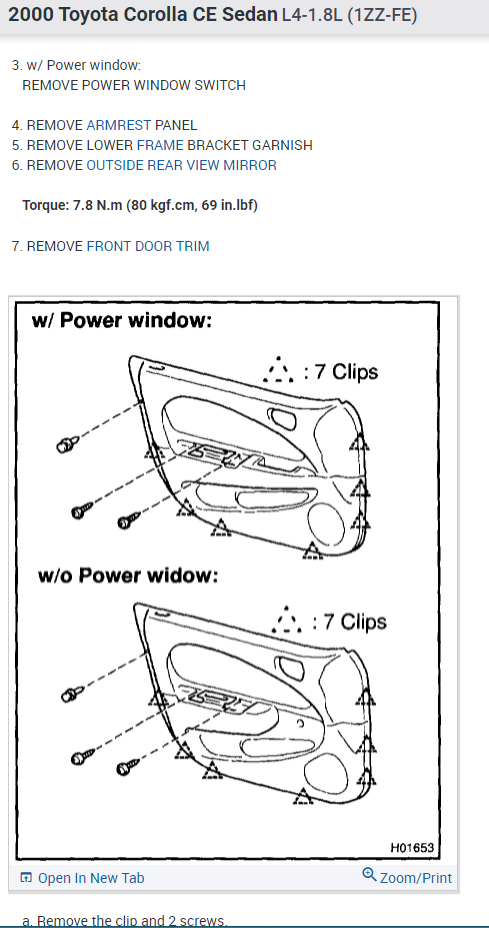 2000 Toyota Corolla CE Sedan L4-1.8L (1ZZ-FE)

3. w/ Power window:
REMOVE POWER WINDOW SWITCH

4. REMOVE ARMREST PANEL
5. REMOVE LOWER FRAME BRACKET GARNISH
6. REMOVE OUTSIDE REAR VIEW MIRROR

Torque: 7.8 N.m (80 kgf.cm, 69 in.lbf)

7. REMOVE FRONT DOOR TRIM

w/ Power window:

: 7 Clips

w/o Power widow:

: 7 Clips

H01653

Open In New Tab

Zoom/Print

a. Remove the clip and 2 screws.