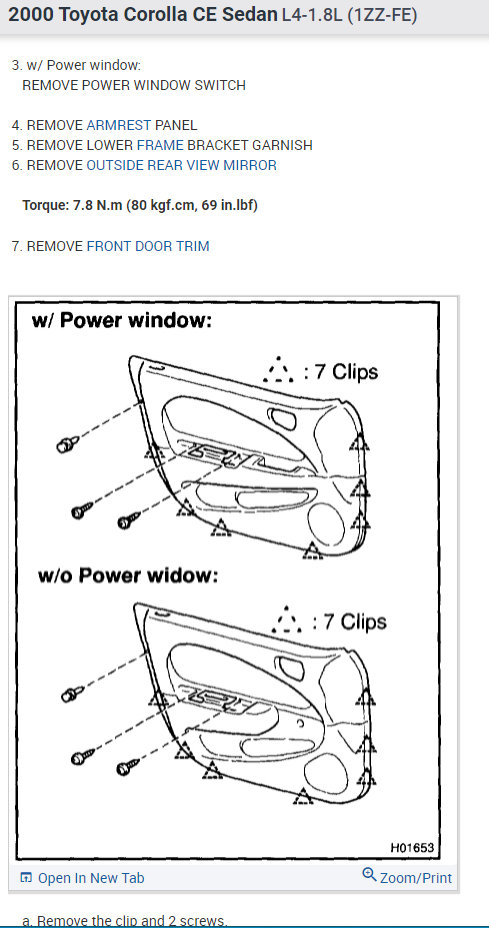 2000 Toyota Corolla CE Sedan L4-1.8L (1ZZ-FE)

3. w/ Power window:
REMOVE POWER WINDOW SWITCH

4. REMOVE ARMREST PANEL
5. REMOVE LOWER FRAME BRACKET GARNISH
6. REMOVE OUTSIDE REAR VIEW MIRROR

Torque: 7.8 N.m (80 kgf.cm, 69 in.lbf)

7. REMOVE FRONT DOOR TRIM

w/ Power window:

: 7 Clips

w/o Power widow:

: 7 Clips

H01653

Open In New Tab

Zoom/Print

a. Remove the clip and 2 screws.