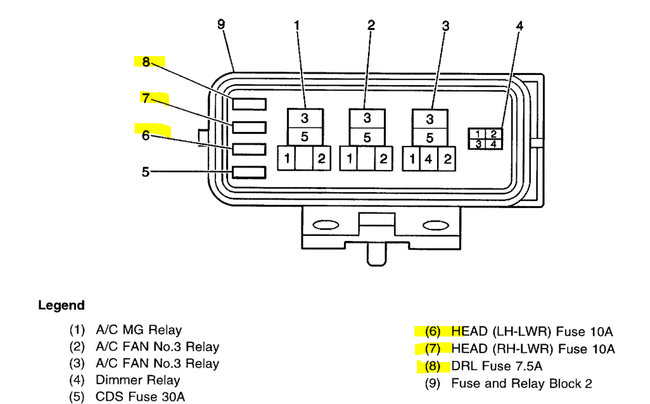 9
1
2
3
4
8
7
6
5
3
5
1
2
3
5
1
2
3
5
1
4
2
1
2
3
4

Legend

(1) A/C MG Relay
(2) A/C FAN No.3 Relay
(3) A/C FAN No.3 Relay
(4) Dimmer Relay
(5) CDS Fuse 30A

(6) HEAD (LH-LWR) Fuse 10A
(7) HEAD (RH-LWR) Fuse 10A
(8) DRL Fuse 7.5A
(9) Fuse and Relay Block 2