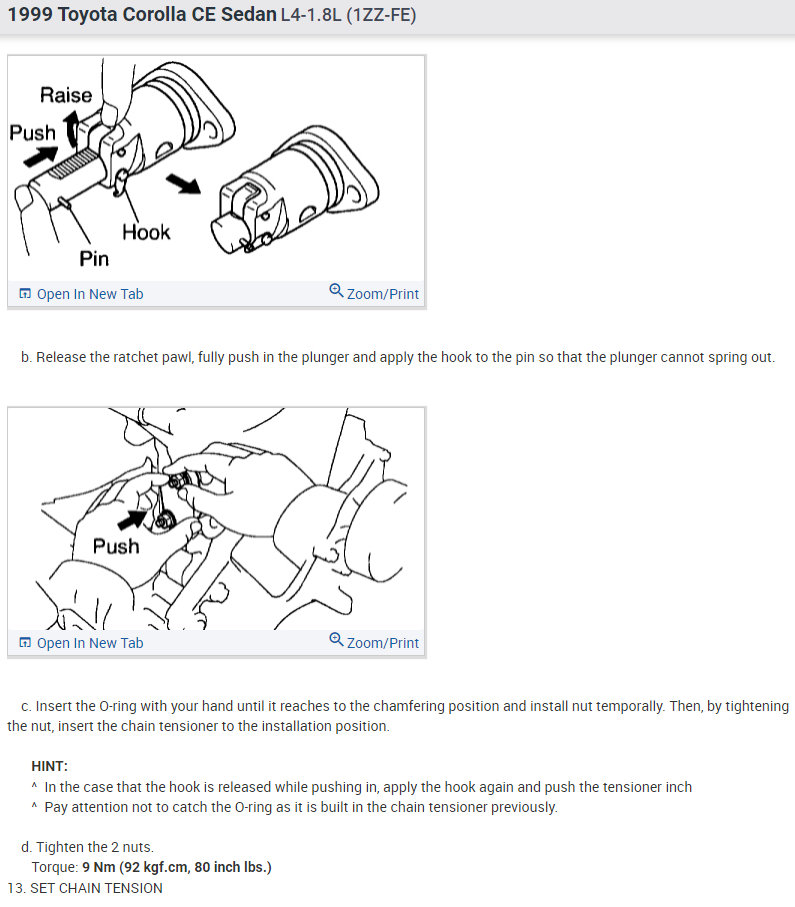 1999 Toyota Corolla CE Sedan L4-1.8L (1ZZ-FE)

Raise
Push
Hook
Pin

Open In New Tab Zoom/Print

b. Release the ratchet pawl, fully push in the plunger and apply the hook to the pin so that the plunger cannot spring out.

Push

Open In New Tab Zoom/Print

c. Insert the O-ring with your hand until it reaches to the chamfering position and install nut temporally. Then, by tightening the nut, insert the chain tensioner to the installation position.

HINT:
^ In the case that the hook is released while pushing in, apply the hook again and push the tensioner inch
^ Pay attention not to catch the O-ring as it is built in the chain tensioner previously.

d. Tighten the 2 nuts.
Torque: 9 Nm (92 kgf.cm, 80 inch lbs.)
13. SET CHAIN TENSION