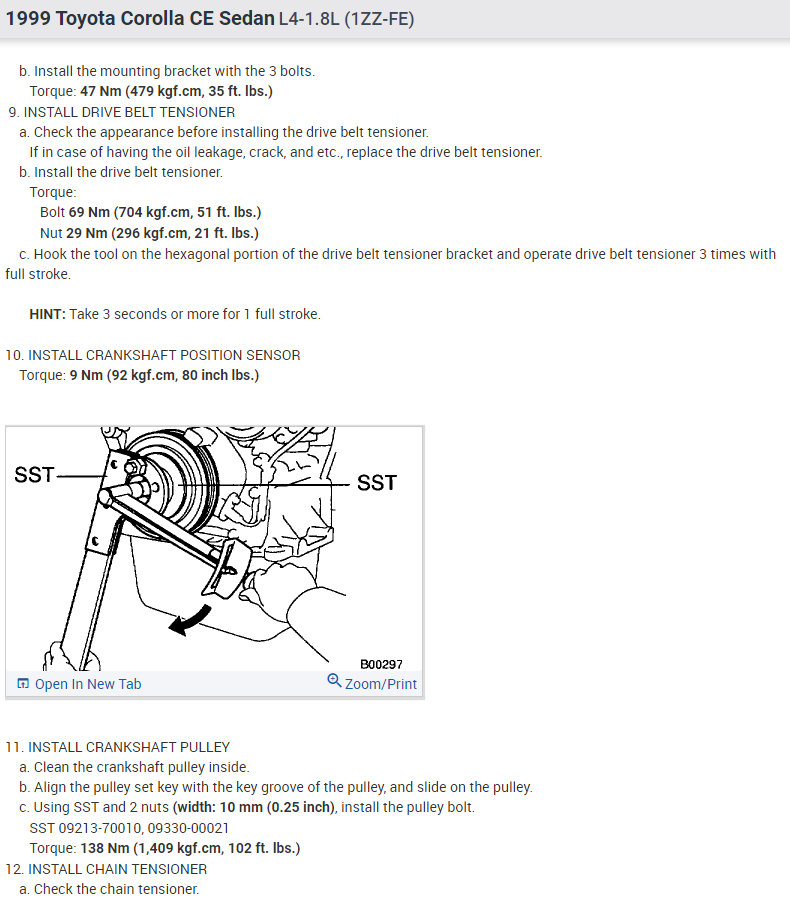 1999 Toyota Corolla CE Sedan L4-1.8L (1ZZ-FE)

b. Install the mounting bracket with the 3 bolts.
Torque: 47 Nm (479 kgf.cm, 35 ft. lbs.)
9. INSTALL DRIVE BELT TENSIONER
a. Check the appearance before installing the drive belt tensioner.
If in case of having the oil leakage, crack, and etc., replace the drive belt tensioner.
b. Install the drive belt tensioner.
Torque:
Bolt 69 Nm (704 kgf.cm, 51 ft. lbs.)
Nut 29 Nm (296 kgf.cm, 21 ft. lbs.)
c. Hook the tool on the hexagonal portion of the drive belt tensioner bracket and operate drive belt tensioner 3 times with full stroke.

HINT: Take 3 seconds or more for 1 full stroke.

10. INSTALL CRANKSHAFT POSITION SENSOR
Torque: 9 Nm (92 kgf.cm, 80 inch lbs.)

SST
SST
B00297
Open In New Tab
Zoom/Print

11. INSTALL CRANKSHAFT PULLEY
a. Clean the crankshaft pulley inside.
b. Align the pulley set key with the key groove of the pulley, and slide on the pulley.
c. Using SST and 2 nuts (width: 10 mm (0.25 inch), install the pulley bolt.
SST 09213-70010, 09330-00021
Torque: 138 Nm (1,409 kgf.cm, 102 ft. lbs.)
12. INSTALL CHAIN TENSIONER
a. Check the chain tensioner.