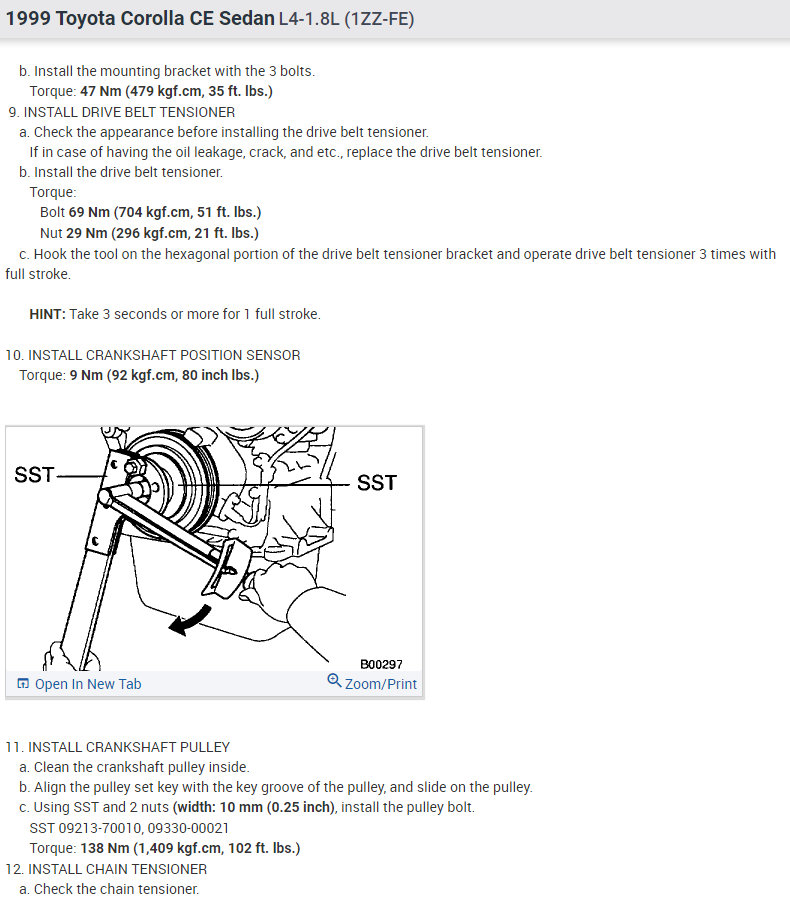 1999 Toyota Corolla CE Sedan L4-1.8L (1ZZ-FE)

b. Install the mounting bracket with the 3 bolts.
Torque: 47 Nm (479 kgf.cm, 35 ft. lbs.)
9. INSTALL DRIVE BELT TENSIONER
a. Check the appearance before installing the drive belt tensioner.
If in case of having the oil leakage, crack, and etc., replace the drive belt tensioner.
b. Install the drive belt tensioner.
Torque:
Bolt 69 Nm (704 kgf.cm, 51 ft. lbs.)
Nut 29 Nm (296 kgf.cm, 21 ft. lbs.)
c. Hook the tool on the hexagonal portion of the drive belt tensioner bracket and operate drive belt tensioner 3 times with full stroke.

HINT: Take 3 seconds or more for 1 full stroke.

10. INSTALL CRANKSHAFT POSITION SENSOR
Torque: 9 Nm (92 kgf.cm, 80 inch lbs.)

SST
SST
B00297
Open In New Tab
Zoom/Print

11. INSTALL CRANKSHAFT PULLEY
a. Clean the crankshaft pulley inside.
b. Align the pulley set key with the key groove of the pulley, and slide on the pulley.
c. Using SST and 2 nuts (width: 10 mm (0.25 inch), install the pulley bolt.
SST 09213-70010, 09330-00021
Torque: 138 Nm (1,409 kgf.cm, 102 ft. lbs.)
12. INSTALL CHAIN TENSIONER
a. Check the chain tensioner.