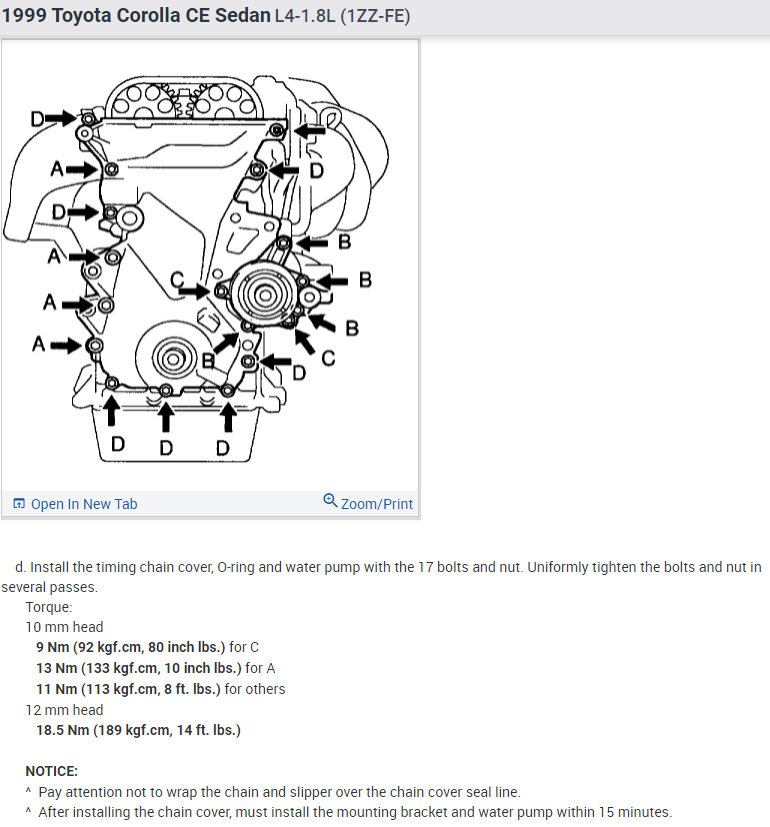 1999 Toyota Corolla CE Sedan L4-1.8L (1ZZ-FE)

D
A
D
A
A
A
D
B
B
B
C
C
B
D
D D D

Open In New Tab
Zoom/Print

d. Install the timing chain cover, O-ring and water pump with the 17 bolts and nut. Uniformly tighten the bolts and nut in several passes.

Torque:
10 mm head
9 Nm (92 kgf.cm, 80 inch lbs.) for C
13 Nm (133 kgf.cm, 10 inch lbs.) for A
11 Nm (113 kgf.cm, 8 ft. lbs.) for others
12 mm head
18.5 Nm (189 kgf.cm, 14 ft. lbs.)

NOTICE:
^ Pay attention not to wrap the chain and slipper over the chain cover seal line.
^ After installing the chain cover, must install the mounting bracket and water pump within 15 minutes.