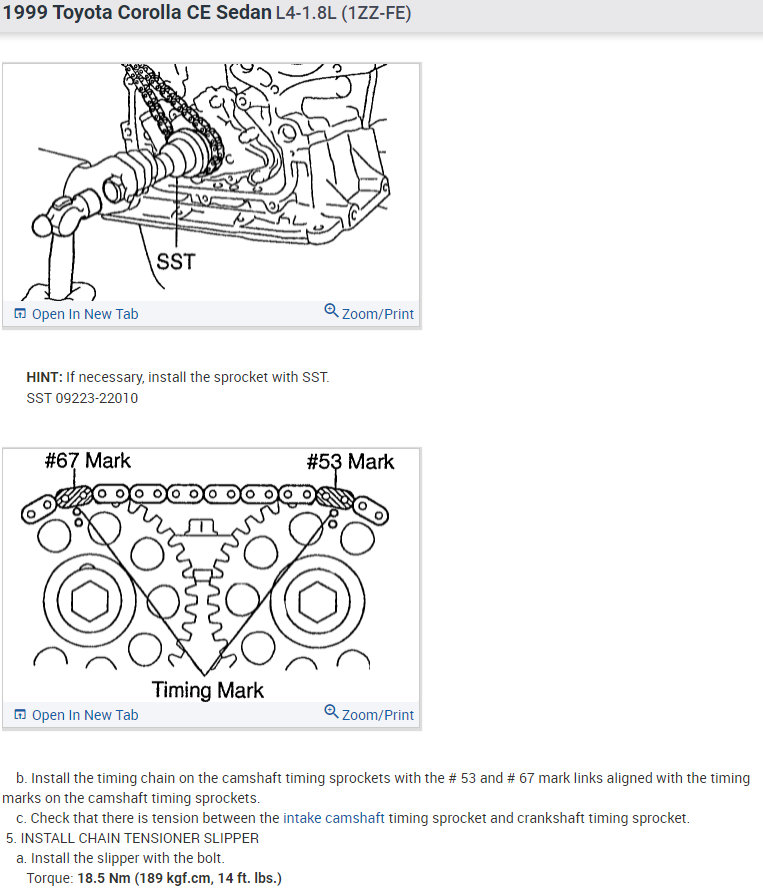 1999 Toyota Corolla CE Sedan L4-1.8L (1ZZ-FE)

SST

Open In New Tab
Zoom/Print

HINT: If necessary, install the sprocket with SST.
SST 09223-22010

#67 Mark
#53 Mark
Timing Mark

Open In New Tab
Zoom/Print

b. Install the timing chain on the camshaft timing sprockets with the # 53 and # 67 mark links aligned with the timing marks on the camshaft timing sprockets.
c. Check that there is tension between the intake camshaft timing sprocket and crankshaft timing sprocket.
5. INSTALL CHAIN TENSIONER SLIPPER
a. Install the slipper with the bolt.
Torque: 18.5 Nm (189 kgf.cm, 14 ft. lbs.)