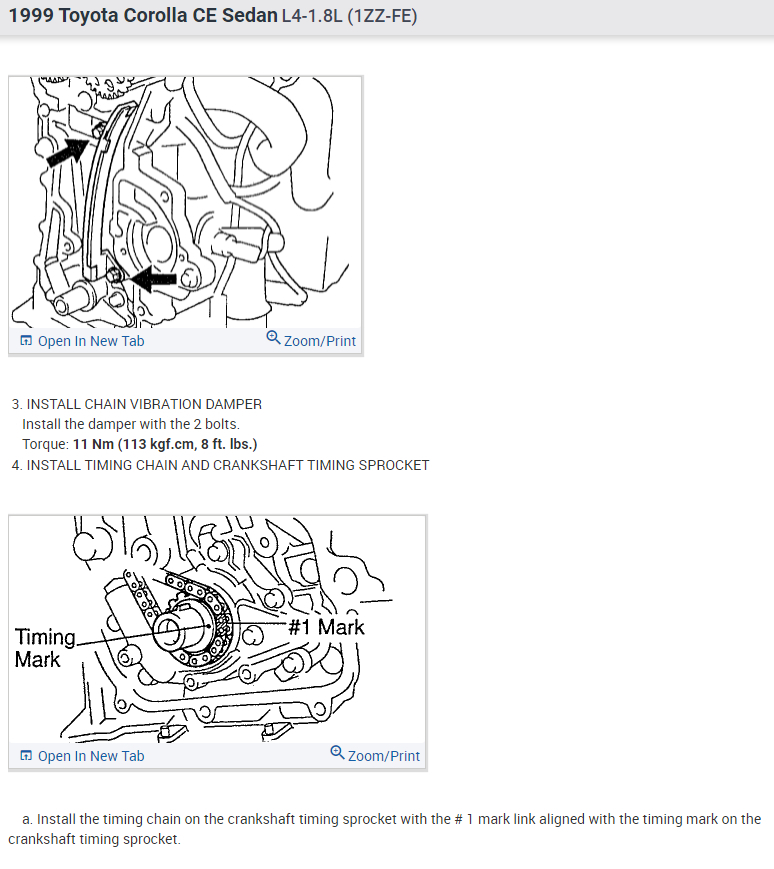 1999 Toyota Corolla CE Sedan L4-1.8L (1ZZ-FE)

Open In New Tab
Zoom/Print

3. INSTALL CHAIN VIBRATION DAMPER
Install the damper with the 2 bolts.
Torque: 11 Nm (113 kgf.cm, 8 ft. lbs.)
4. INSTALL TIMING CHAIN AND CRANKSHAFT TIMING SPROCKET

Timing Mark
#1 Mark

Open In New Tab
Zoom/Print

a. Install the timing chain on the crankshaft timing sprocket with the # 1 mark link aligned with the timing mark on the crankshaft timing sprocket.