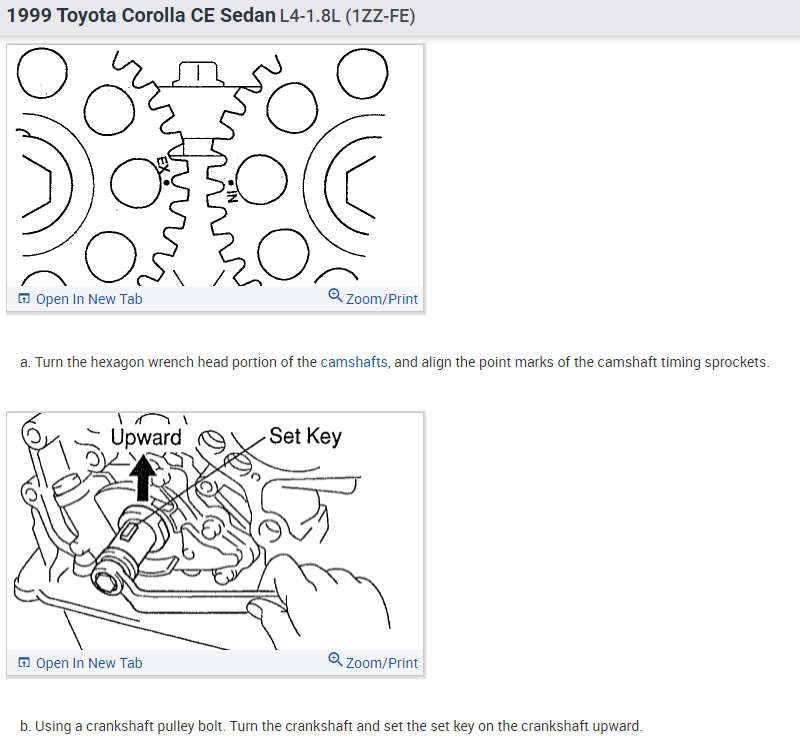 1999 Toyota Corolla CE Sedan L4-1.8L (1ZZ-FE)

EX
IN

Open In New Tab
Zoom/Print

a. Turn the hexagon wrench head portion of the camshafts, and align the point marks of the camshaft timing sprockets.

Upward
Set Key

Open In New Tab
Zoom/Print

b. Using a crankshaft pulley bolt. Turn the crankshaft and set the set key on the crankshaft upward.