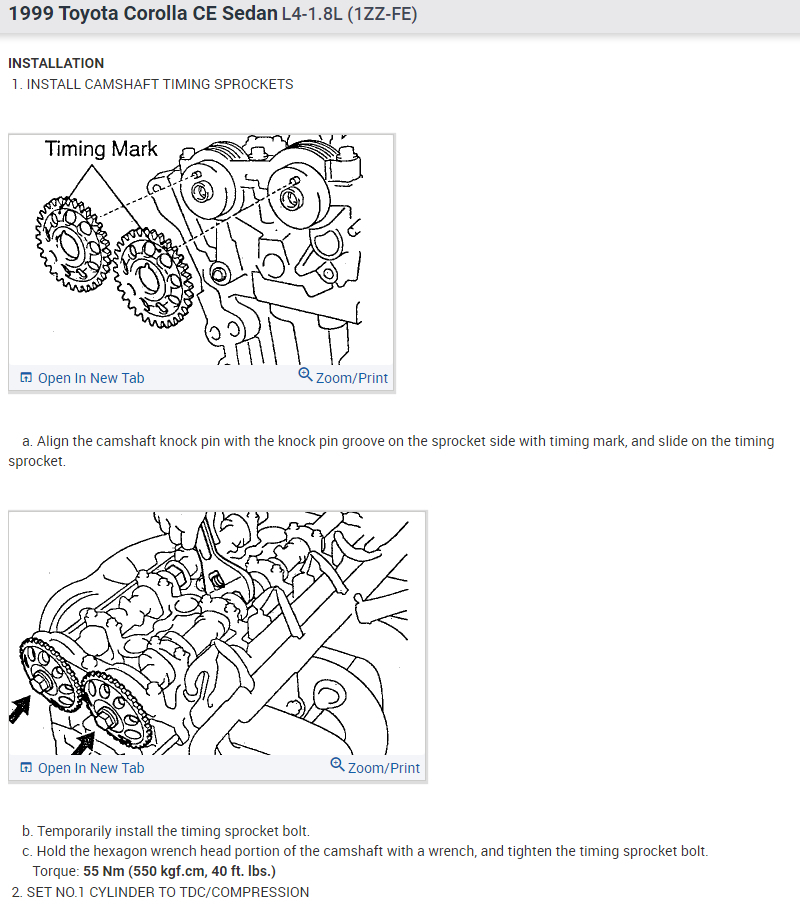 1999 Toyota Corolla CE Sedan L4-1.8L (1ZZ-FE)

INSTALLATION

1. INSTALL CAMSHAFT TIMING SPROCKETS

Timing Mark

Open In New Tab Zoom/Print

a. Align the camshaft knock pin with the knock pin groove on the sprocket side with timing mark, and slide on the timing sprocket.

Open In New Tab Zoom/Print

b. Temporarily install the timing sprocket bolt.

c. Hold the hexagon wrench head portion of the camshaft with a wrench, and tighten the timing sprocket bolt.

Torque: 55 Nm (550 kgf.cm, 40 ft. lbs.)

2. SET NO.1 CYLINDER TO TDC/COMPRESSION