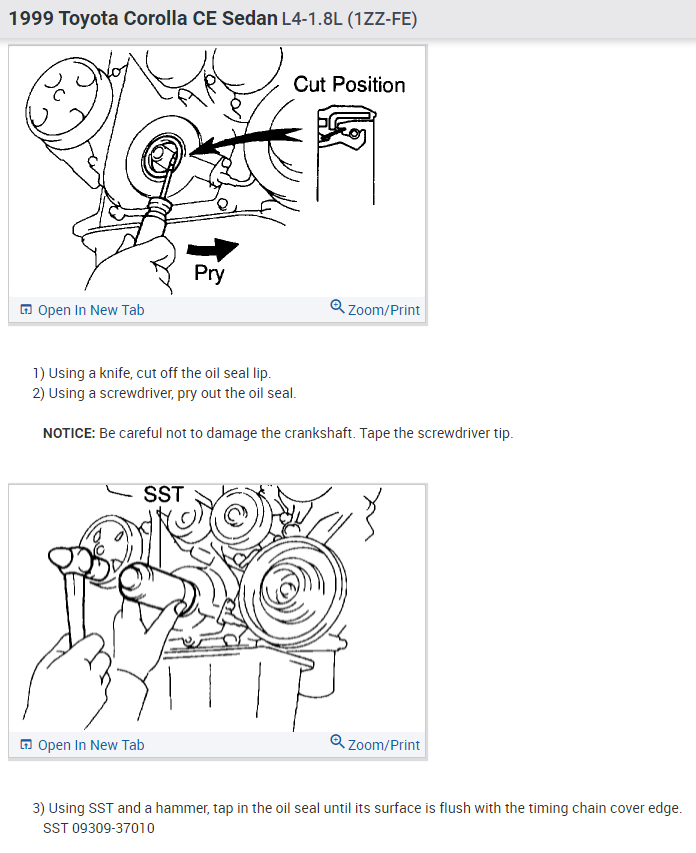 1999 Toyota Corolla CE Sedan L4-1.8L (1ZZ-FE)

Cut Position

Pry

Open In New Tab

Zoom/Print

1) Using a knife, cut off the oil seal lip.
2) Using a screwdriver, pry out the oil seal.

NOTICE: Be careful not to damage the crankshaft. Tape the screwdriver tip.

SST

Open In New Tab

Zoom/Print

3) Using SST and a hammer, tap in the oil seal until its surface is flush with the timing chain cover edge.
SST 09309-37010