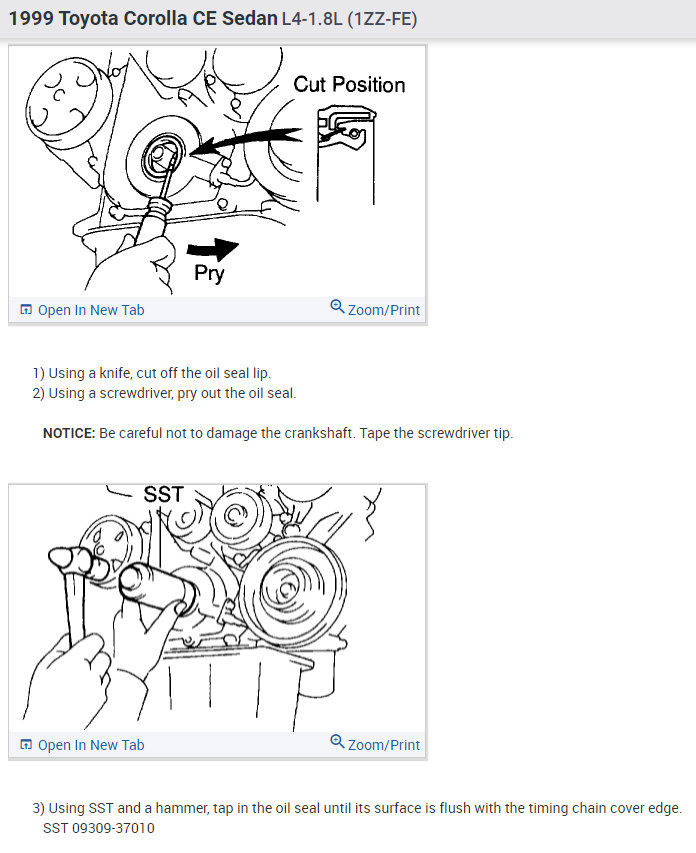 1999 Toyota Corolla CE Sedan L4-1.8L (1ZZ-FE)

Cut Position

Pry

Open In New Tab

Zoom/Print

1) Using a knife, cut off the oil seal lip.
2) Using a screwdriver, pry out the oil seal.

NOTICE: Be careful not to damage the crankshaft. Tape the screwdriver tip.

SST

Open In New Tab

Zoom/Print

3) Using SST and a hammer, tap in the oil seal until its surface is flush with the timing chain cover edge.
SST 09309-37010