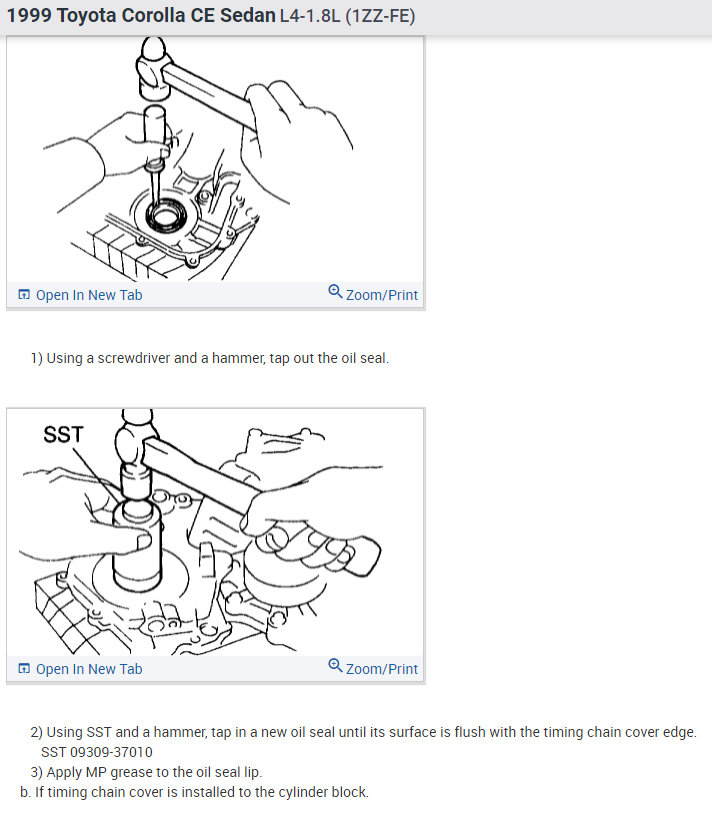 1999 Toyota Corolla CE Sedan L4-1.8L (1ZZ-FE)

Open In New Tab Zoom/Print

1) Using a screwdriver and a hammer, tap out the oil seal.

SST

Open In New Tab Zoom/Print

2) Using SST and a hammer, tap in a new oil seal until its surface is flush with the timing chain cover edge.
SST 09309-37010
3) Apply MP grease to the oil seal lip.
b. If timing chain cover is installed to the cylinder block.