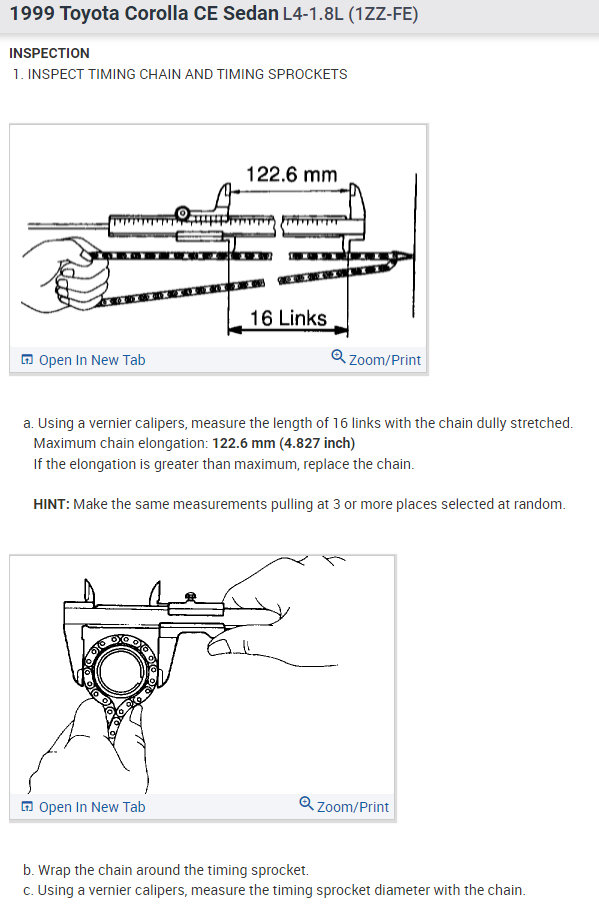 1999 Toyota Corolla CE Sedan L4-1.8L (1ZZ-FE)

INSPECTION

1. INSPECT TIMING CHAIN AND TIMING SPROCKETS

122.6 mm

16 Links

Open In New Tab

Zoom/Print

a. Using a vernier calipers, measure the length of 16 links with the chain dully stretched.
Maximum chain elongation: 122.6 mm (4.827 inch)
If the elongation is greater than maximum, replace the chain.

HINT: Make the same measurements pulling at 3 or more places selected at random.

Open In New Tab

Zoom/Print

b. Wrap the chain around the timing sprocket.
c. Using a vernier calipers, measure the timing sprocket diameter with the chain.