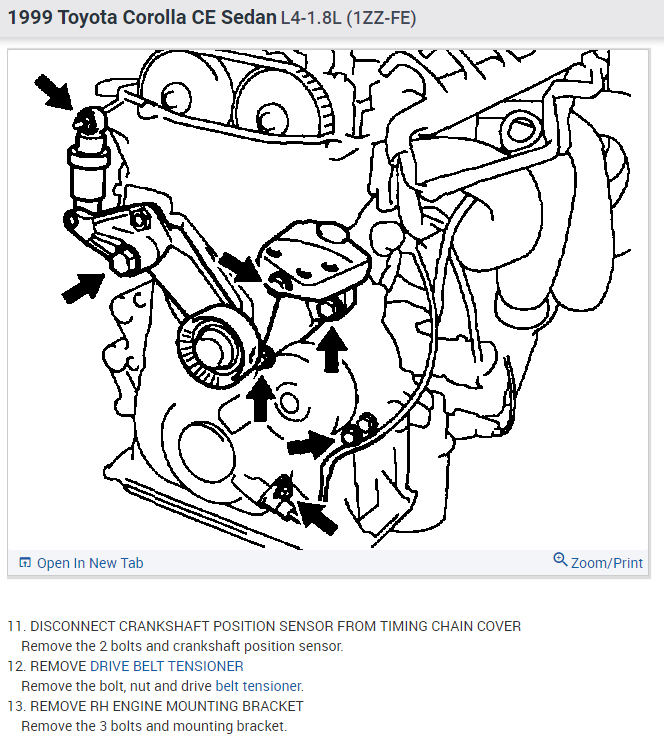 1999 Toyota Corolla CE Sedan L4-1.8L (1ZZ-FE)

Open In New Tab

Zoom/Print

11. DISCONNECT CRANKSHAFT POSITION SENSOR FROM TIMING CHAIN COVER
Remove the 2 bolts and crankshaft position sensor.

12. REMOVE DRIVE BELT TENSIONER
Remove the bolt, nut and drive belt tensioner.

13. REMOVE RH ENGINE MOUNTING BRACKET
Remove the 3 bolts and mounting bracket.