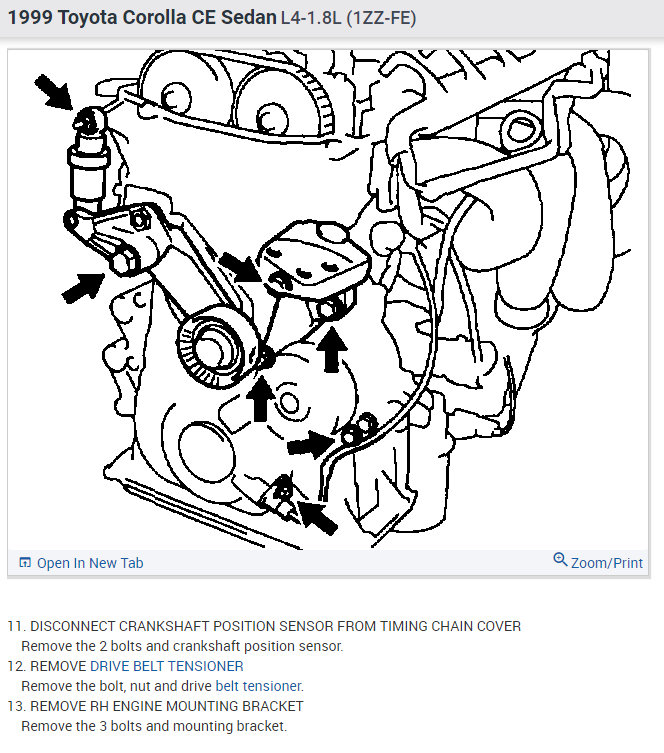 1999 Toyota Corolla CE Sedan L4-1.8L (1ZZ-FE)

Open In New Tab

Zoom/Print

11. DISCONNECT CRANKSHAFT POSITION SENSOR FROM TIMING CHAIN COVER
Remove the 2 bolts and crankshaft position sensor.
12. REMOVE DRIVE BELT TENSIONER
Remove the bolt, nut and drive belt tensioner.
13. REMOVE RH ENGINE MOUNTING BRACKET
Remove the 3 bolts and mounting bracket.