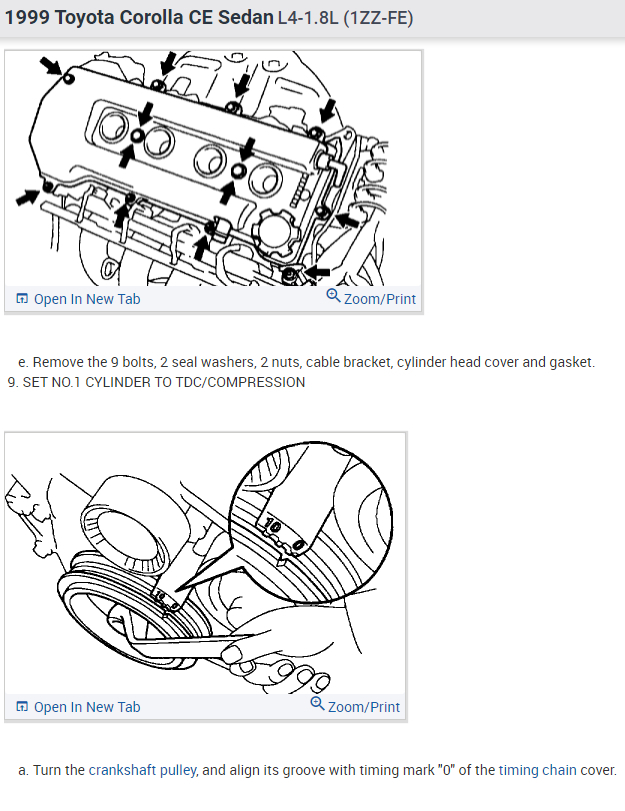 1999 Toyota Corolla CE Sedan L4-1.8L (1ZZ-FE)

Open In New Tab
Zoom/Print

e. Remove the 9 bolts, 2 seal washers, 2 nuts, cable bracket, cylinder head cover and gasket.

9. SET NO.1 CYLINDER TO TDC/COMPRESSION

10
0

Open In New Tab
Zoom/Print

a. Turn the crankshaft pulley, and align its groove with timing mark "0" of the timing chain cover.