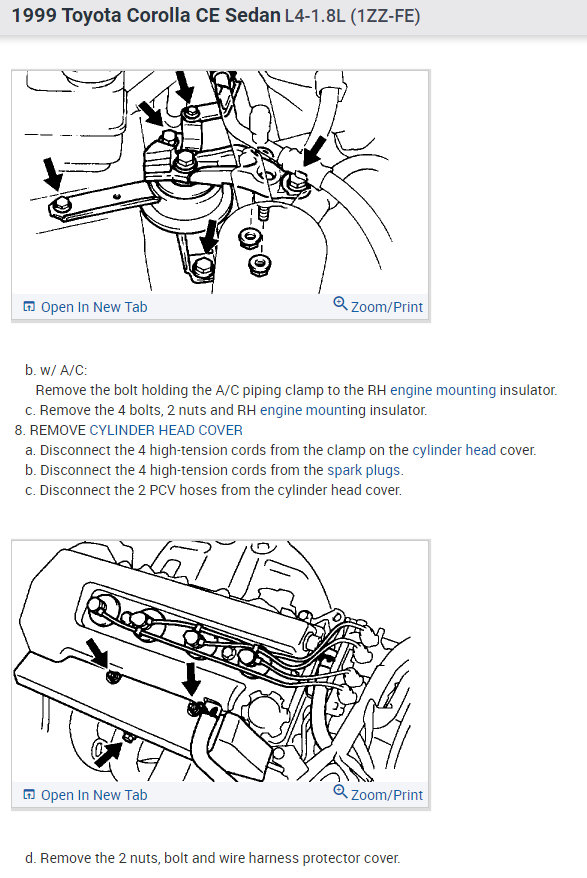 1999 Toyota Corolla CE Sedan L4-1.8L (1ZZ-FE)

Open In New Tab

Zoom/Print

b. w/ A/C:
Remove the bolt holding the A/C piping clamp to the RH engine mounting insulator.
c. Remove the 4 bolts, 2 nuts and RH engine mounting insulator.
8. REMOVE CYLINDER HEAD COVER
a. Disconnect the 4 high-tension cords from the clamp on the cylinder head cover.
b. Disconnect the 4 high-tension cords from the spark plugs.
c. Disconnect the 2 PCV hoses from the cylinder head cover.

Open In New Tab

Zoom/Print

d. Remove the 2 nuts, bolt and wire harness protector cover.