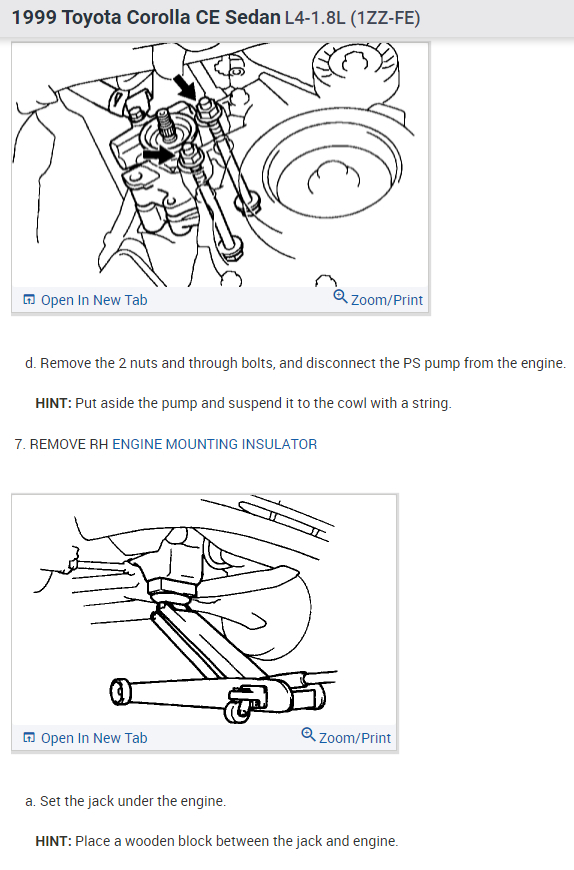 1999 Toyota Corolla CE Sedan L4-1.8L (1ZZ-FE)

Open In New Tab
Zoom/Print

d. Remove the 2 nuts and through bolts, and disconnect the PS pump from the engine.

HINT: Put aside the pump and suspend it to the cowl with a string.

7. REMOVE RH ENGINE MOUNTING INSULATOR

Open In New Tab
Zoom/Print

a. Set the jack under the engine.

HINT: Place a wooden block between the jack and engine.