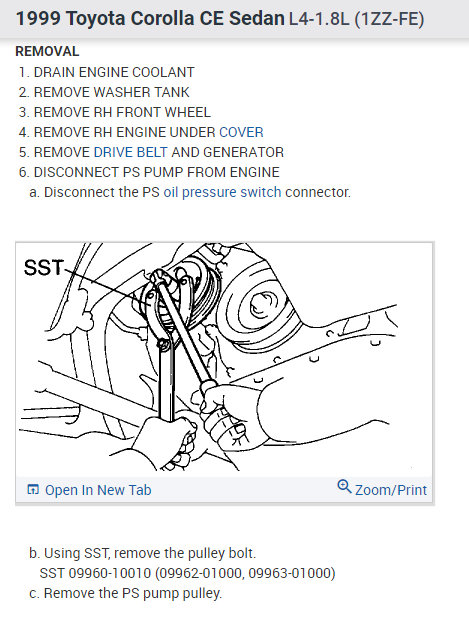 1999 Toyota Corolla CE Sedan L4-1.8L (1ZZ-FE)

REMOVAL

1. DRAIN ENGINE COOLANT
2. REMOVE WASHER TANK
3. REMOVE RH FRONT WHEEL
4. REMOVE RH ENGINE UNDER COVER
5. REMOVE DRIVE BELT AND GENERATOR
6. DISCONNECT PS PUMP FROM ENGINE
a. Disconnect the PS oil pressure switch connector.

SST

Open In New Tab

Zoom/Print

b. Using SST, remove the pulley bolt.
SST 09960-10010 (09962-01000, 09963-01000)
c. Remove the PS pump pulley.