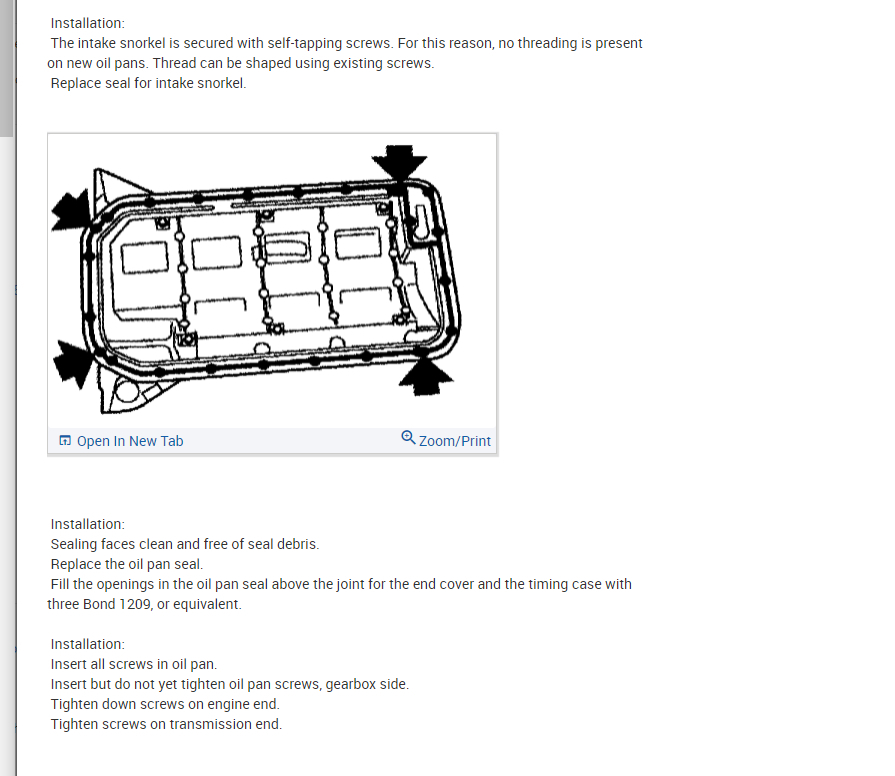 Installation:
The intake snorkel is secured with self-tapping screws. For this reason, no threading is present on new oil pans. Thread can be shaped using existing screws.
Replace seal for intake snorkel.

Open In New Tab
Zoom/Print

Installation:
Sealing faces clean and free of seal debris.
Replace the oil pan seal.
Fill the openings in the oil pan seal above the joint for the end cover and the timing case with three Bond 1209, or equivalent.

Installation:
Insert all screws in oil pan.
Insert but do not yet tighten oil pan screws, gearbox side.
Tighten down screws on engine end.
Tighten screws on transmission end.