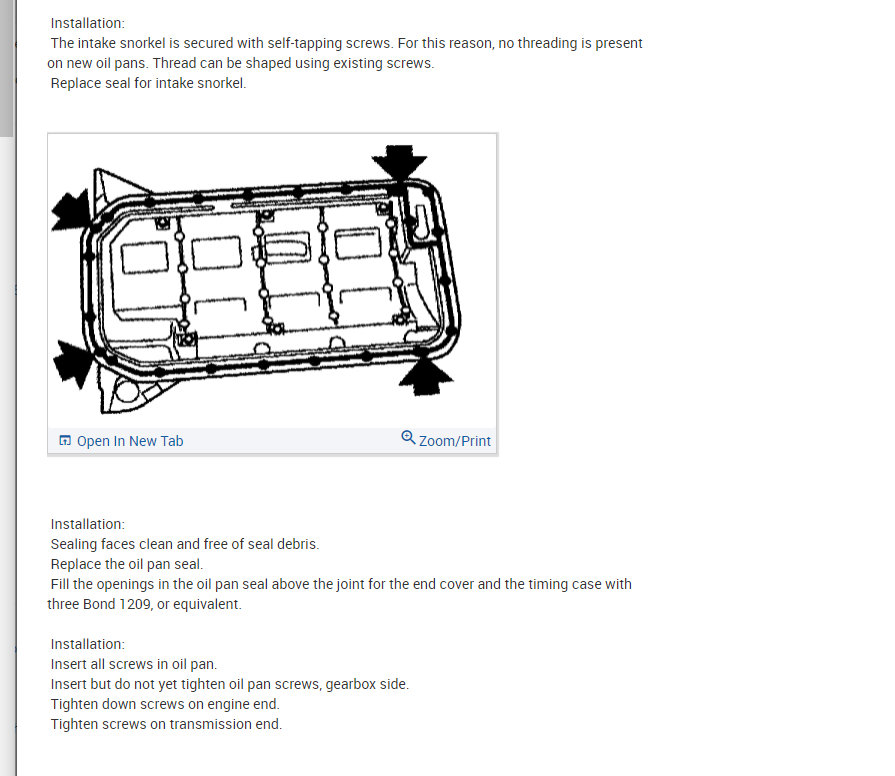 Installation:
The intake snorkel is secured with self-tapping screws. For this reason, no threading is present on new oil pans. Thread can be shaped using existing screws.
Replace seal for intake snorkel.

Open In New Tab
Zoom/Print

Installation:
Sealing faces clean and free of seal debris.
Replace the oil pan seal.
Fill the openings in the oil pan seal above the joint for the end cover and the timing case with three Bond 1209, or equivalent.

Installation:
Insert all screws in oil pan.
Insert but do not yet tighten oil pan screws, gearbox side.
Tighten down screws on engine end.
Tighten screws on transmission end.